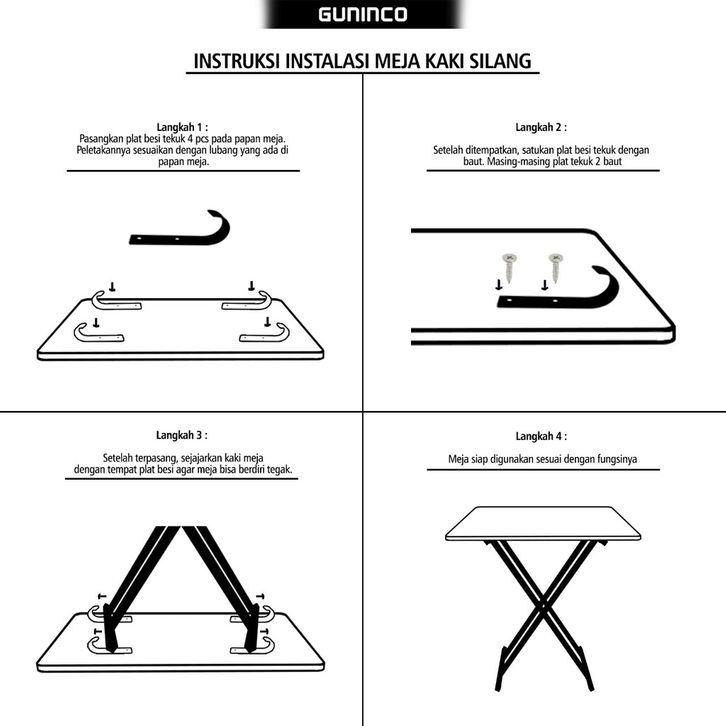 GUNINCO

INSTRUKSI INSTALASI MEJA KAKI SILANG

Langkah 1 :
Pasangkan plat besi tekuk 4 pcs pada papan meja. Peletakannya sesuaikan dengan lubang yang ada di papan meja.

Langkah 2 :
Setelah ditempatkan, satukan plat besi tekuk dengan baut. Masing-masing plat tekuk 2 baut

Langkah 3 :
Setelah terpasang, sejajarkan kaki meja dengan tempat plat besi agar meja bisa berdiri tegak.

Langkah 4 :
Meja siap digunakan sesuai dengan fungsinya