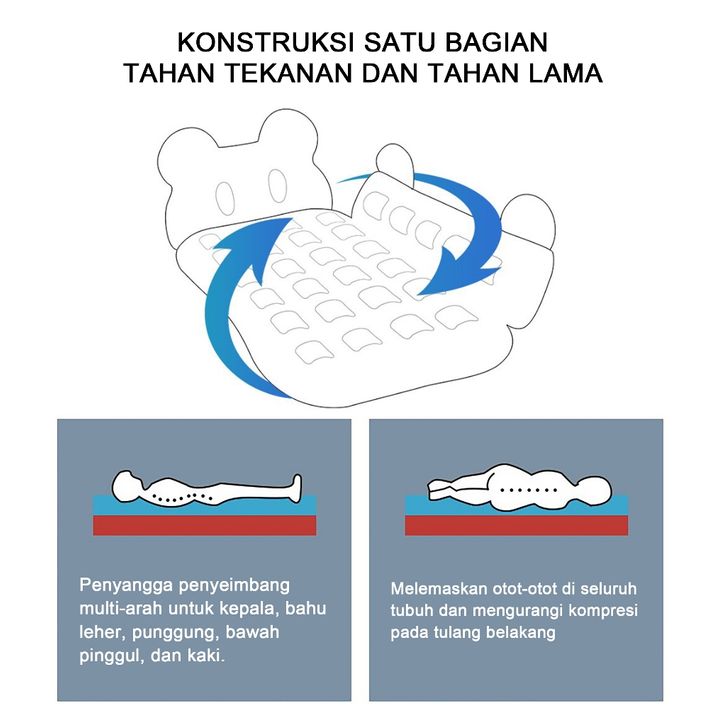 KONSTRUKSI SATU BAGIAN
TAHAN TEKANAN DAN TAHAN LAMA

Penyangga penyeimbang multi-arah untuk kepala, bahu leher, punggung, bawah pinggul, dan kaki.

Melemaskan otot-otot di seluruh tubuh dan mengurangi kompresi pada tulang belakang