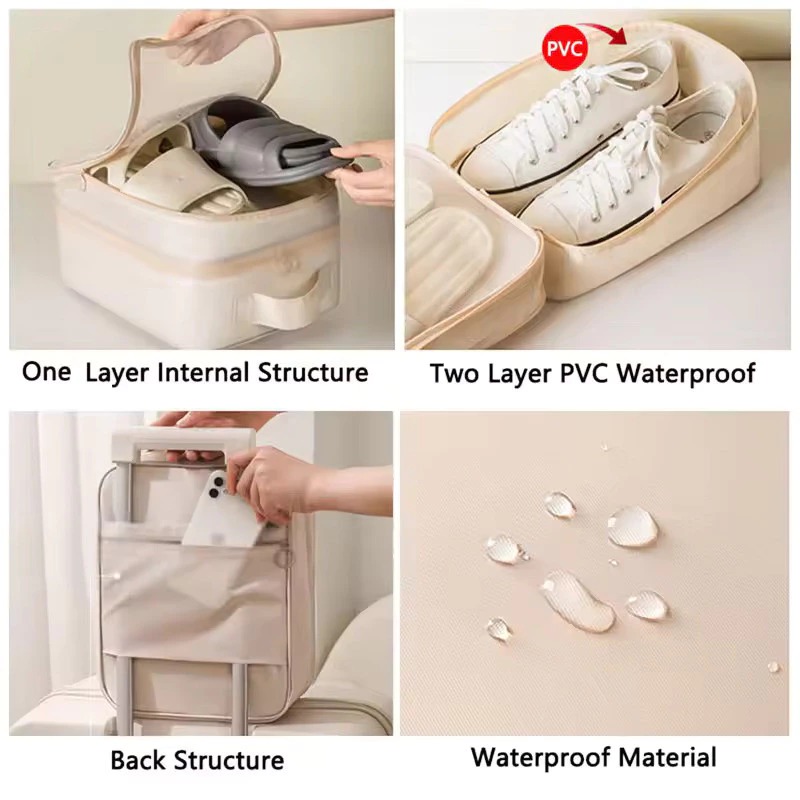 One Layer Internal Structure

PVC

Two Layer PVC Waterproof

Back Structure

Waterproof Material