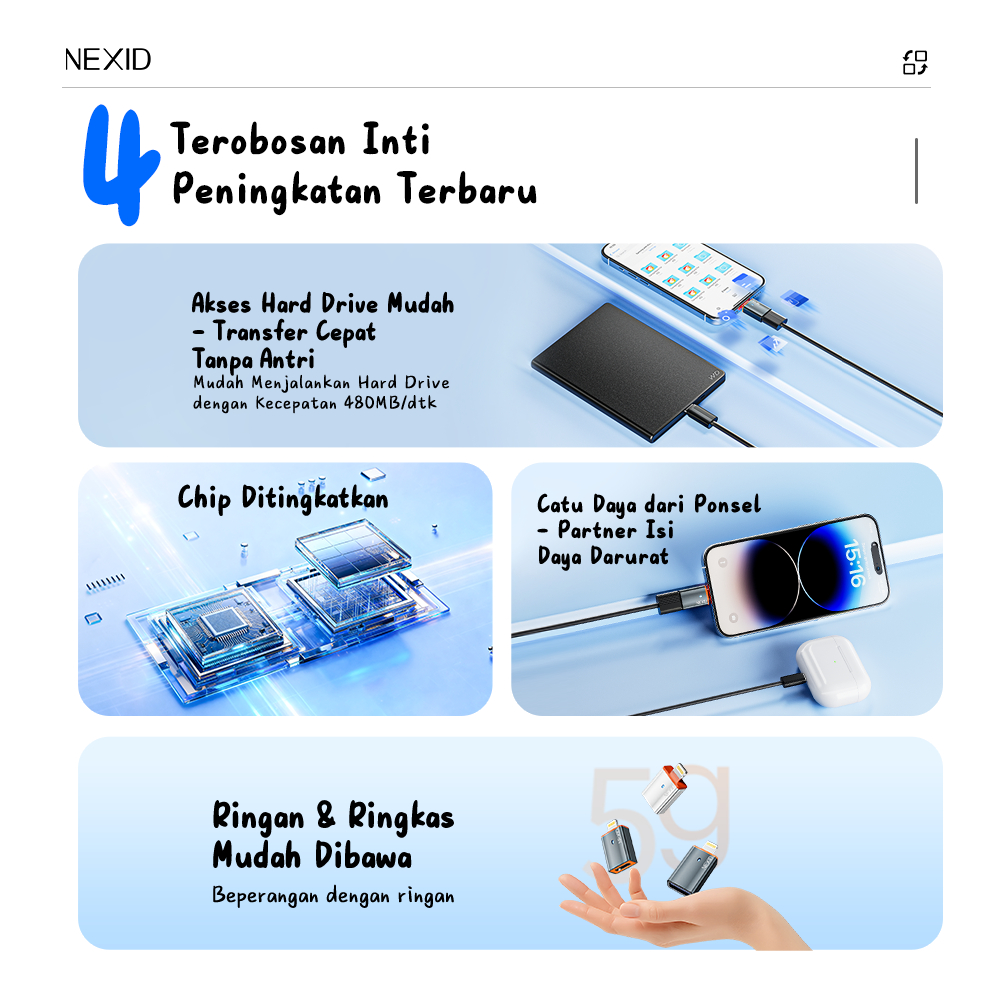 NEXID

4 Terobosan Inti Peningkatan Terbaru

Akses Hard Drive Mudah - Transfer Cepat Tanpa Antri
Mudah Menjalankan Hard Drive dengan Kecepatan 480MB/dtk

Chip Ditingkatkan

Catu Daya dari Ponsel - Partner Isi Daya Darurat

15:16

Ringan & Ringkas Mudah Dibawa
Beperangan dengan ringan

5g