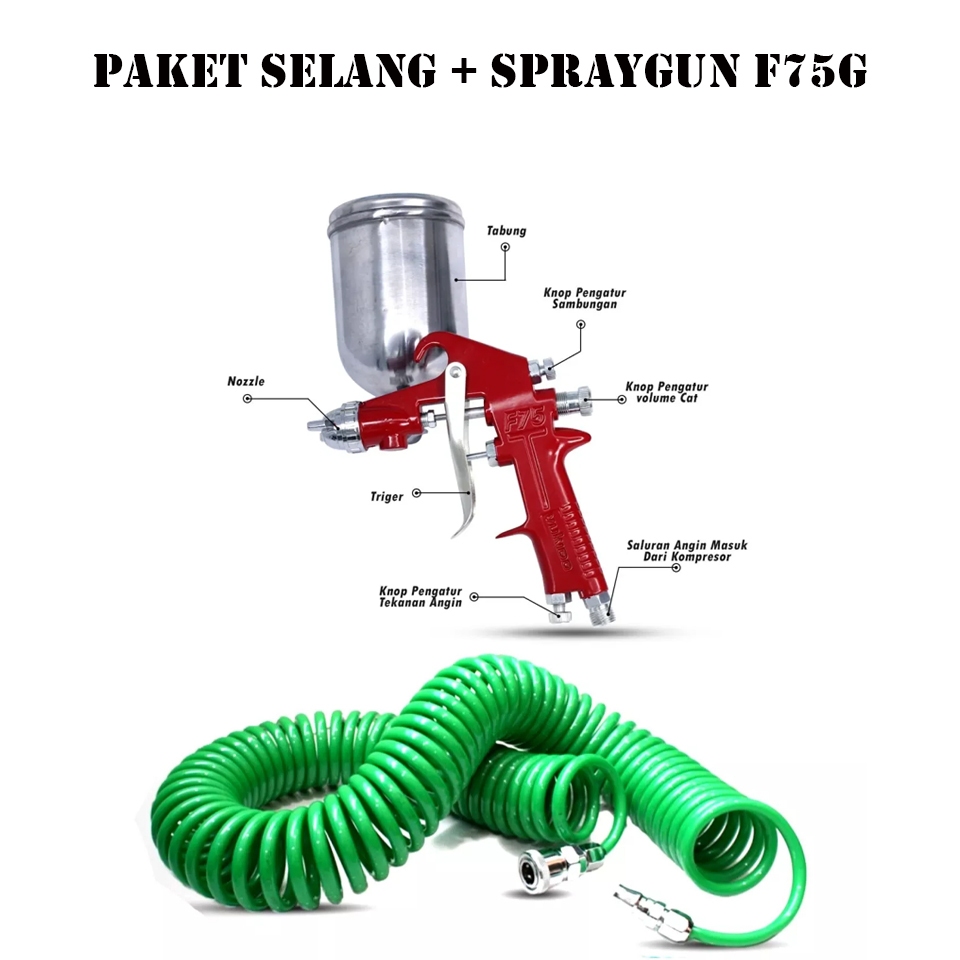 PAKET SELANG + SPRAYGUN F75G

Tabung

Knop Pengatur Sambungan

Nozzle

Knop Pengatur volume Cat

F75

Triger

Saluran Angin Masuk Dari Kompresor

Knop Pengatur Tekanan Angin