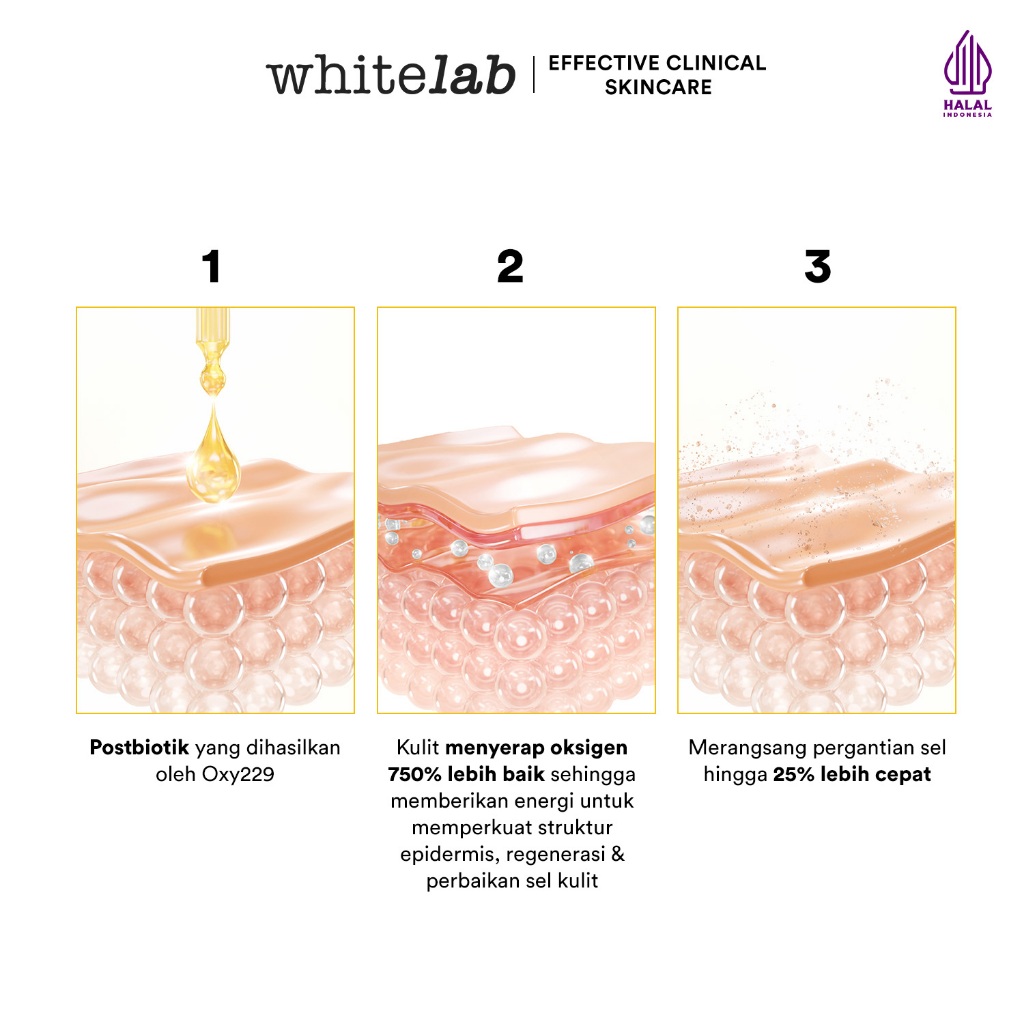 whitelab | EFFECTIVE CLINICAL SKINCARE

HALAL INDONESIA

1

Postbiotik yang dihasilkan oleh Oxy229

2

Kulit menyerap oksigen 750% lebih baik sehingga memberikan energi untuk memperkuat struktur epidermis, regenerasi & perbaikan sel kulit

3

Merangsang pergantian sel hingga 25% lebih cepat