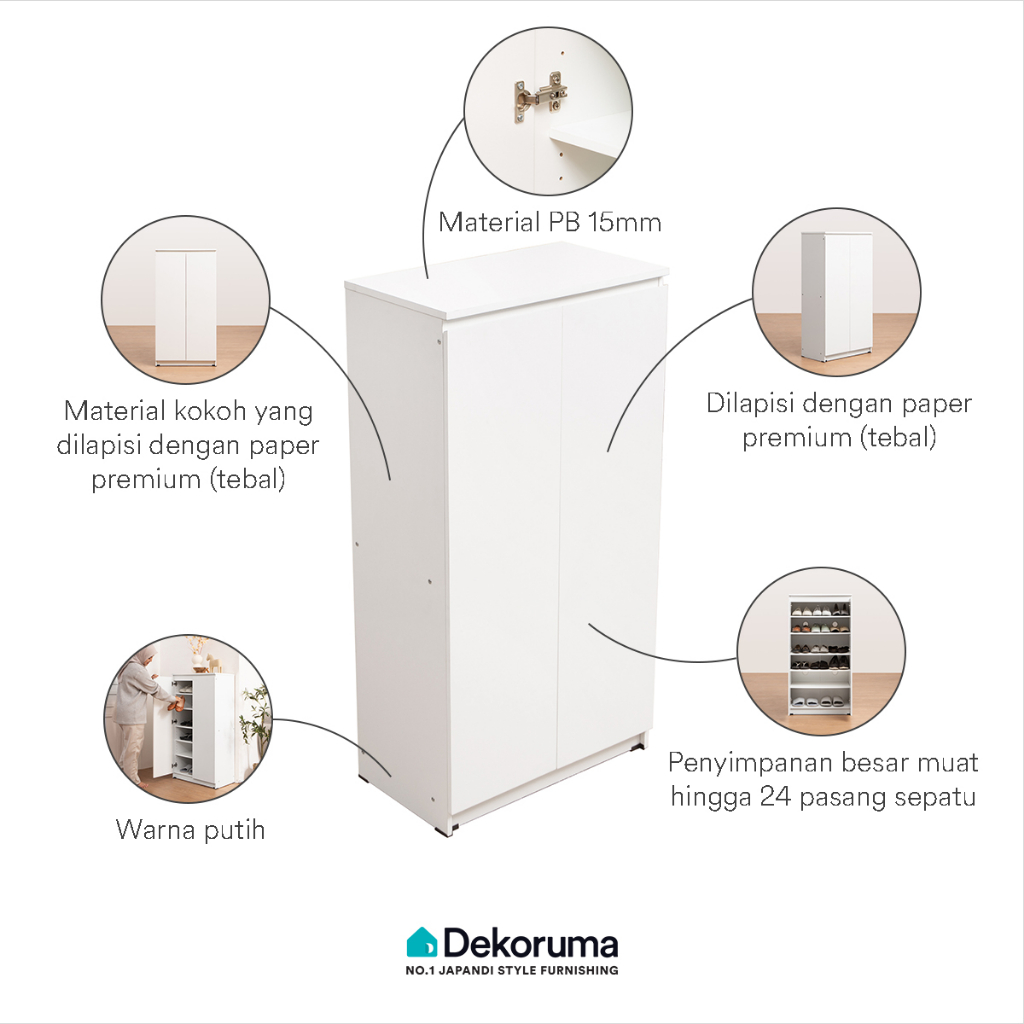 Material PB 15mm

Material kokoh yang dilapisi dengan paper premium (tebal)

Dilapisi dengan paper premium (tebal)

Warna putih

Penyimpanan besar muat hingga 24 pasang sepatu

Dekoruma
NO.1 JAPANDI STYLE FURNISHING