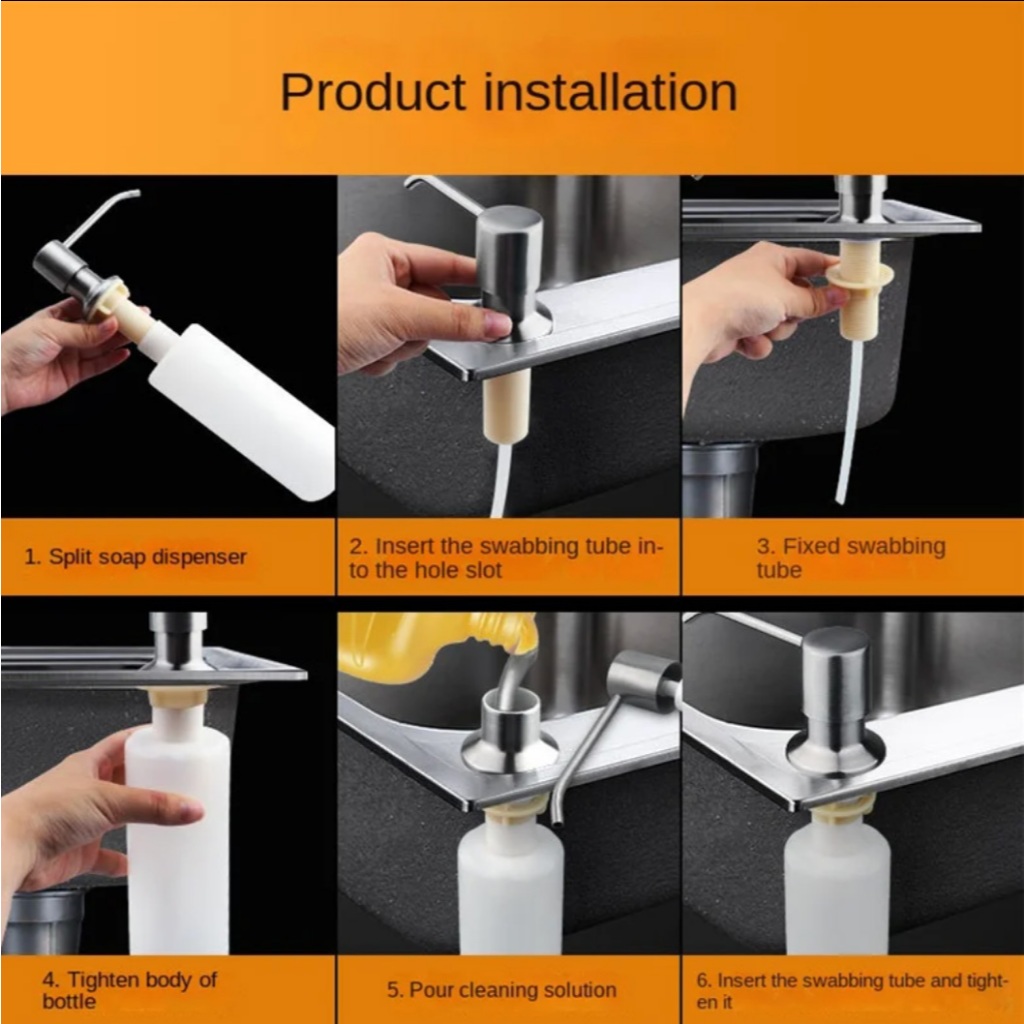 Product installation

1. Split soap dispenser

2. Insert the swabbing tube into the hole slot

3. Fixed swabbing tube

4. Tighten body of bottle

5. Pour cleaning solution

6. Insert the swabbing tube and tighten it