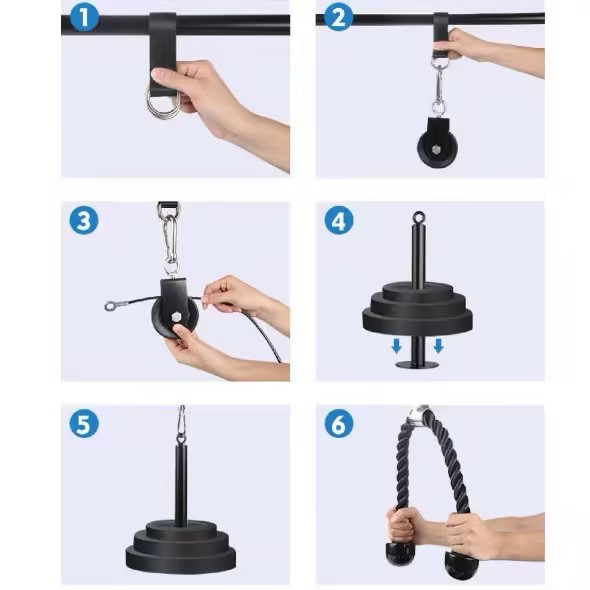 1
2
3
4
5
6