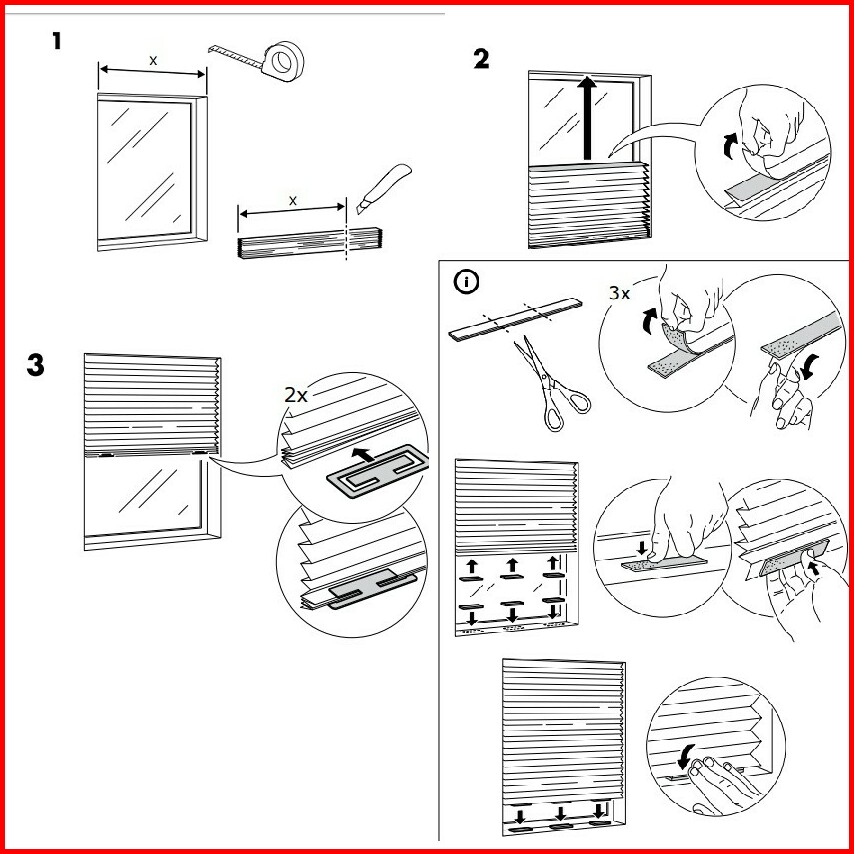 1

x

x

2

3

2x

i

3x