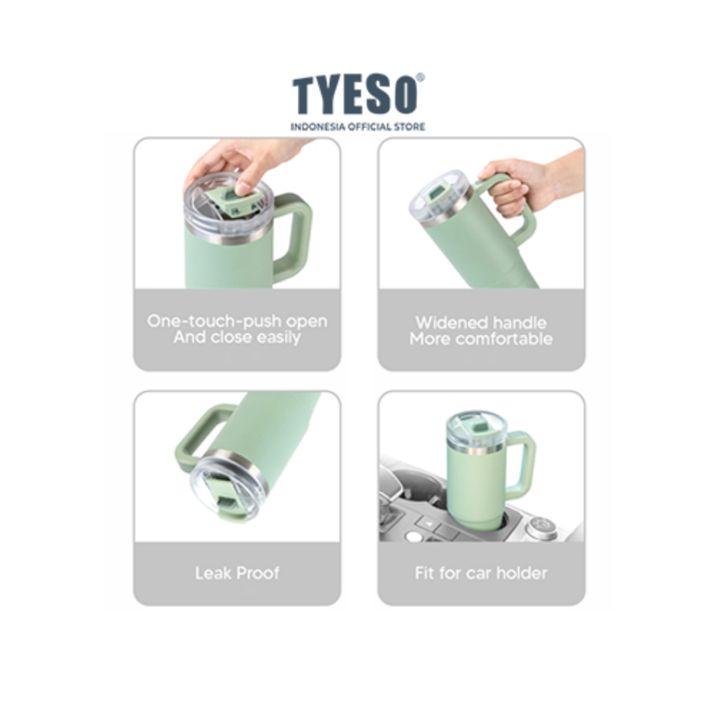 TYESO®
INDONESIA OFFICIAL STORE

One-touch-push open
And close easily

Widened handle
More comfortable

Leak Proof

Fit for car holder