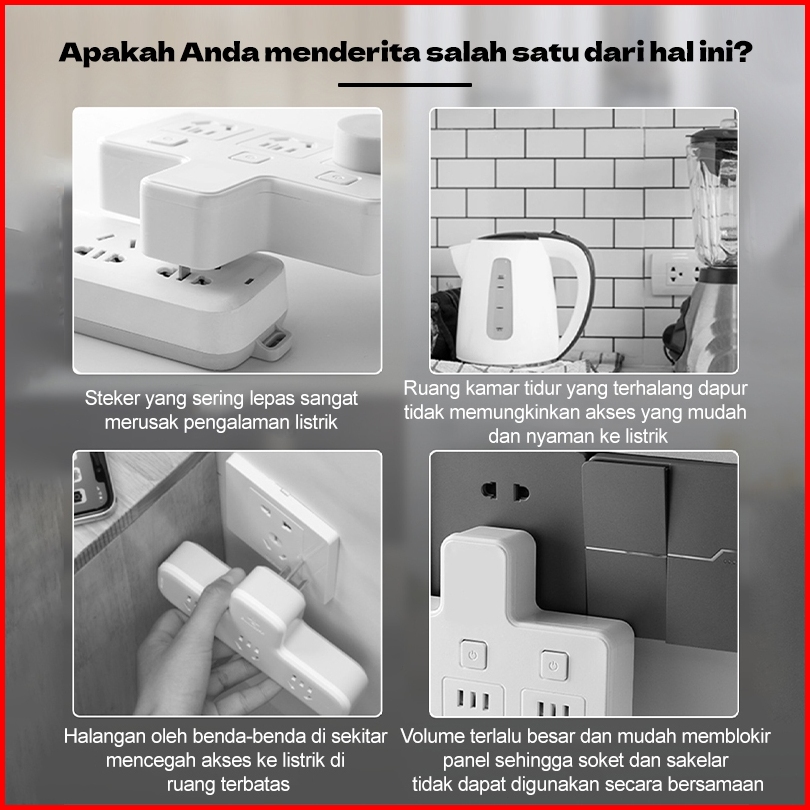 Apakah Anda menderita salah satu dari hal ini?

Steker yang sering lepas sangat merusak pengalaman listrik

Ruang kamar tidur yang terhalang dapur tidak memungkinkan akses yang mudah dan nyaman ke listrik

Halangan oleh benda-benda di sekitar mencegah akses ke listrik di ruang terbatas

Volume terlalu besar dan mudah memblokir panel sehingga soket dan sakelar tidak dapat digunakan secara bersamaan