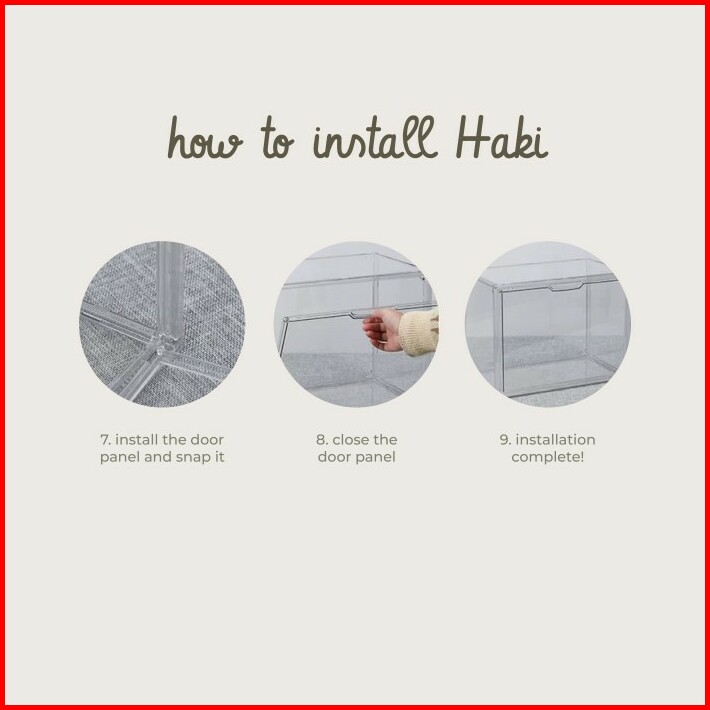 how to install Haki

7. install the door panel and snap it

8. close the door panel

9. installation complete!