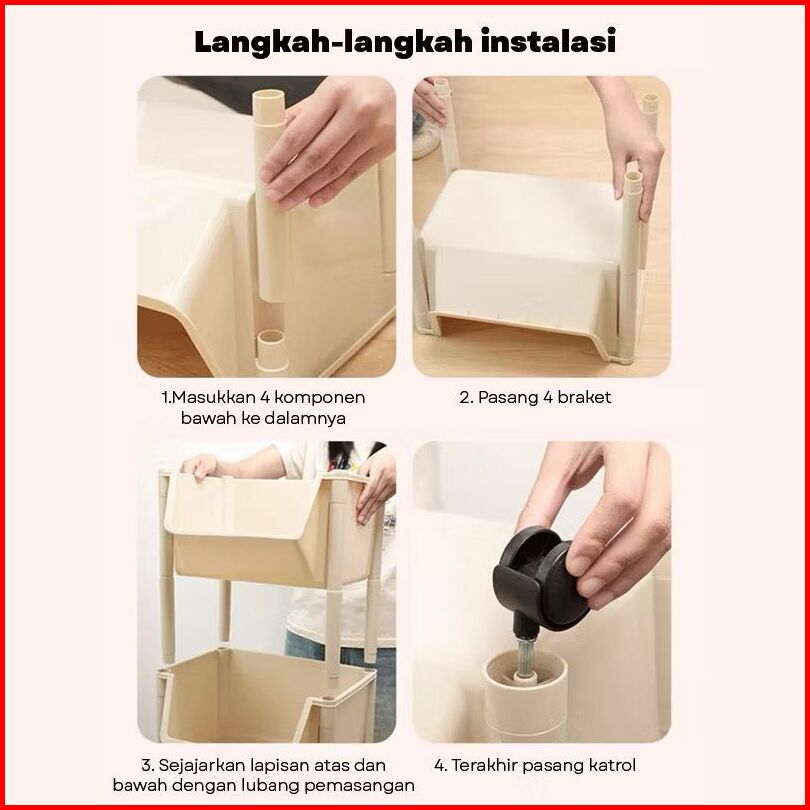 Langkah-langkah instalasi

1.Masukkan 4 komponen bawah ke dalamnya

2. Pasang 4 braket

3. Sejajarkan lapisan atas dan bawah dengan lubang pemasangan

4. Terakhir pasang katrol