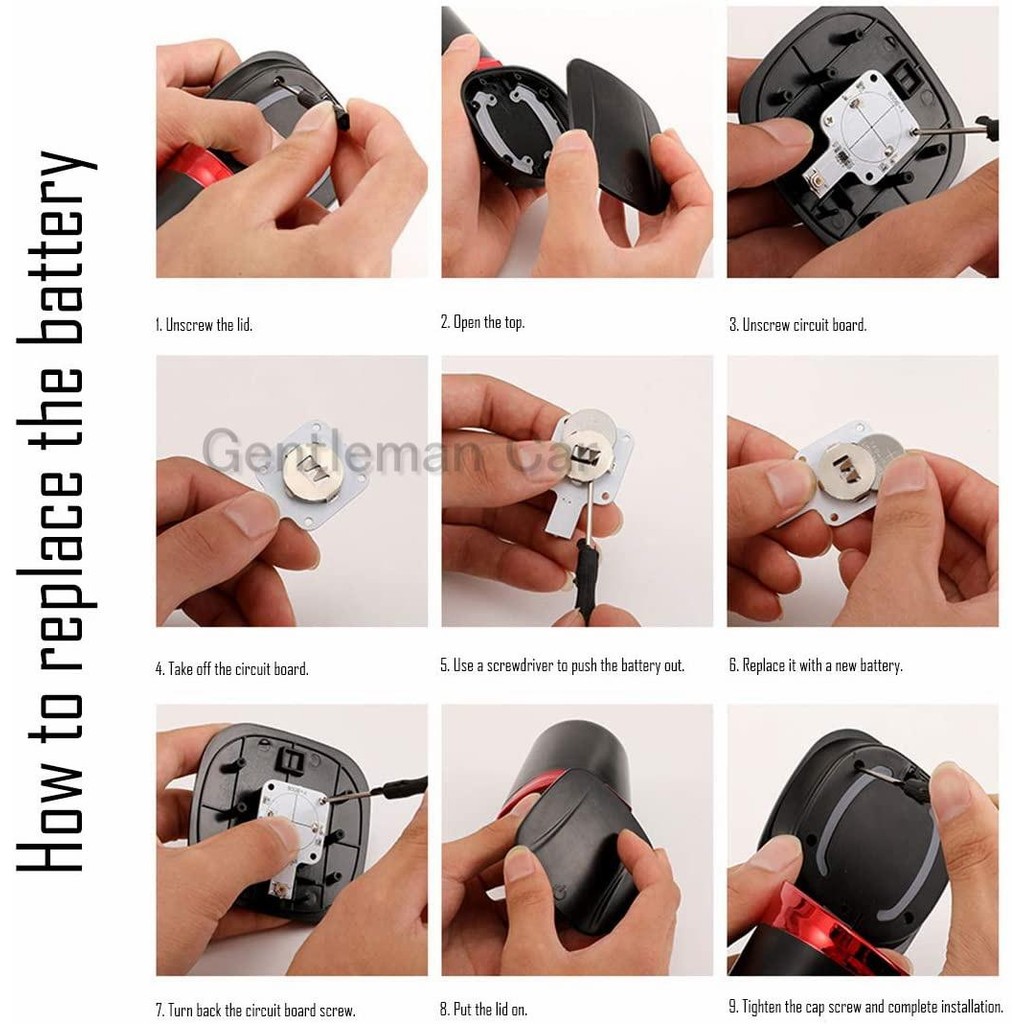 How to replace the battery

1. Unscrew the lid.

2. Open the top.

3. Unscrew circuit board.

Gentleman Car

4. Take off the circuit board.

5. Use a screwdriver to push the battery out.

6. Replace it with a new battery.

7. Turn back the circuit board screw.

8. Put the lid on.

9. Tighten the cap screw and complete installation.