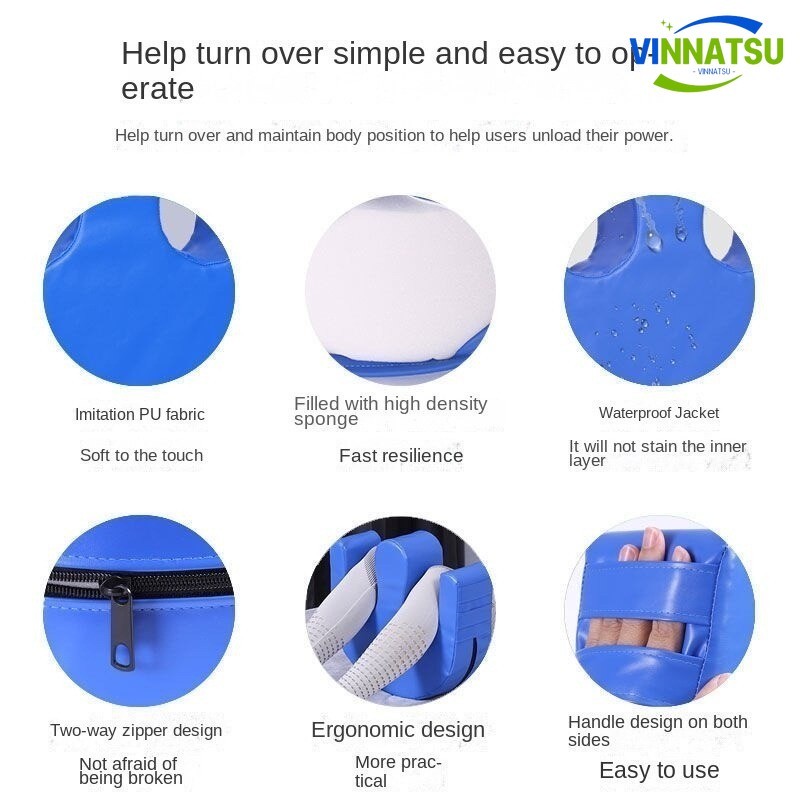 Help turn over simple and easy to operate

VINNATSU
- VINNATSU -

Help turn over and maintain body position to help users unload their power.

Imitation PU fabric

Soft to the touch

Filled with high density sponge

Fast resilience

Waterproof Jacket

It will not stain the inner layer

Two-way zipper design

Not afraid of being broken

Ergonomic design

More practical

Handle design on both sides

Easy to use