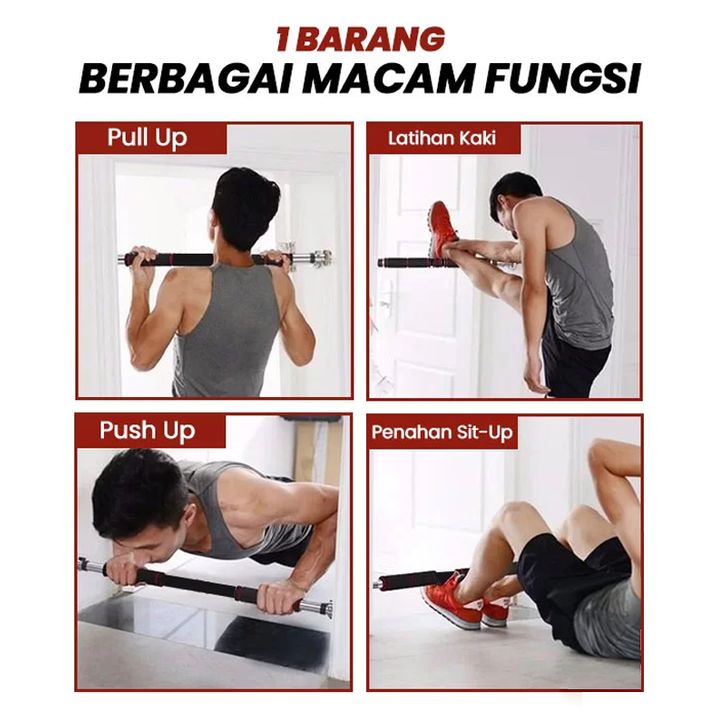 1 BARANG
BERBAGAI MACAM FUNGSI

Pull Up

Latihan Kaki

Push Up

Penahan Sit-Up