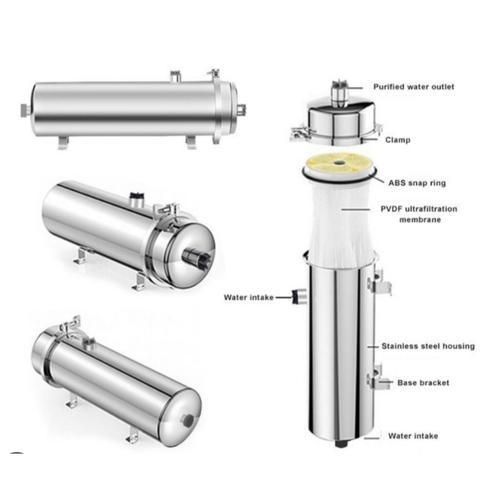 Purified water outlet

Clamp

ABS snap ring

PVDF ultrafiltration membrane

Water intake

Stainless steel housing

Base bracket

Water intake