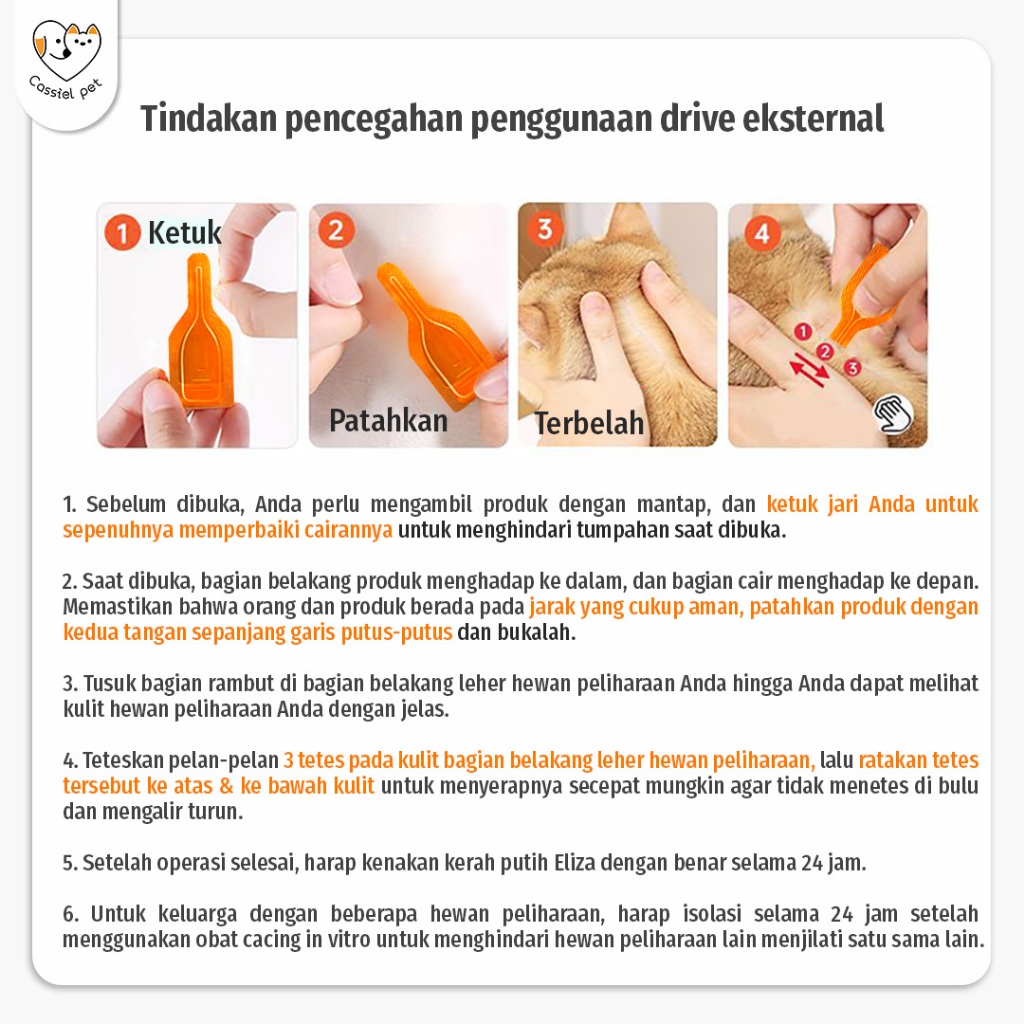 Cassiel pet

Tindakan pencegahan penggunaan drive eksternal

1 Ketuk

2 Patahkan

3 Terbelah

4

1 2 3

1. Sebelum dibuka, Anda perlu mengambil produk dengan mantap, dan ketuk jari Anda untuk sepenuhnya memperbaiki cairannya untuk menghindari tumpahan saat dibuka.

2. Saat dibuka, bagian belakang produk menghadap ke dalam, dan bagian cair menghadap ke depan. Memastikan bahwa orang dan produk berada pada jarak yang cukup aman, patahkan produk dengan kedua tangan sepanjang garis putus-putus dan bukalah.

3. Tusuk bagian rambut di bagian belakang leher hewan peliharaan Anda hingga Anda dapat melihat kulit hewan peliharaan Anda dengan jelas.

4. Teteskan pelan-pelan 3 tetes pada kulit bagian belakang leher hewan peliharaan, lalu ratakan tetes tersebut ke atas & ke bawah kulit untuk menyerapnya secepat mungkin agar tidak menetes di bulu dan mengalir turun.

5. Setelah operasi selesai, harap kenakan kerah putih Eliza dengan benar selama 24 jam.

6. Untuk keluarga dengan beberapa hewan peliharaan, harap isolasi selama 24 jam setelah menggunakan obat cacing in vitro untuk menghindari hewan peliharaan lain menjilati satu sama lain.