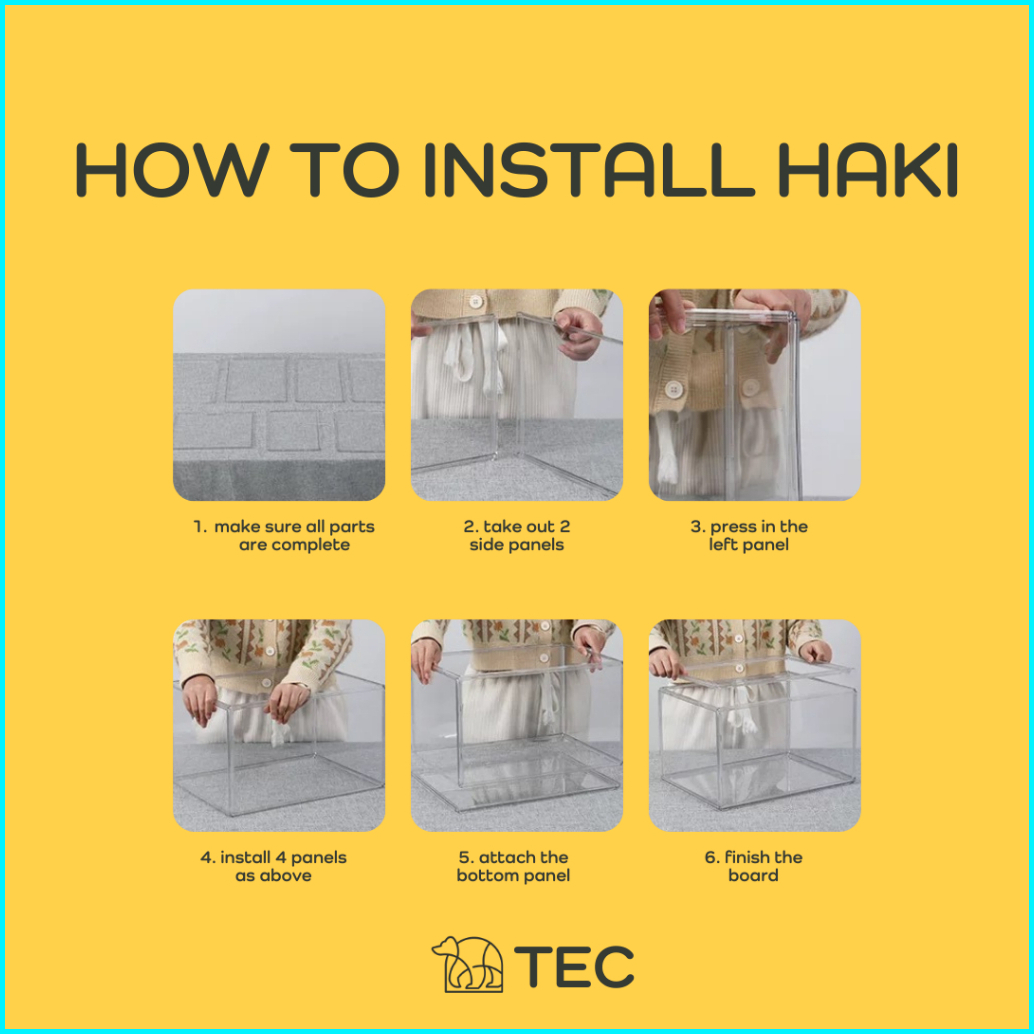 HOW TO INSTALL HAKI

1. make sure all parts are complete

2. take out 2 side panels

3. press in the left panel

4. install 4 panels as above

5. attach the bottom panel

6. finish the board

TEC