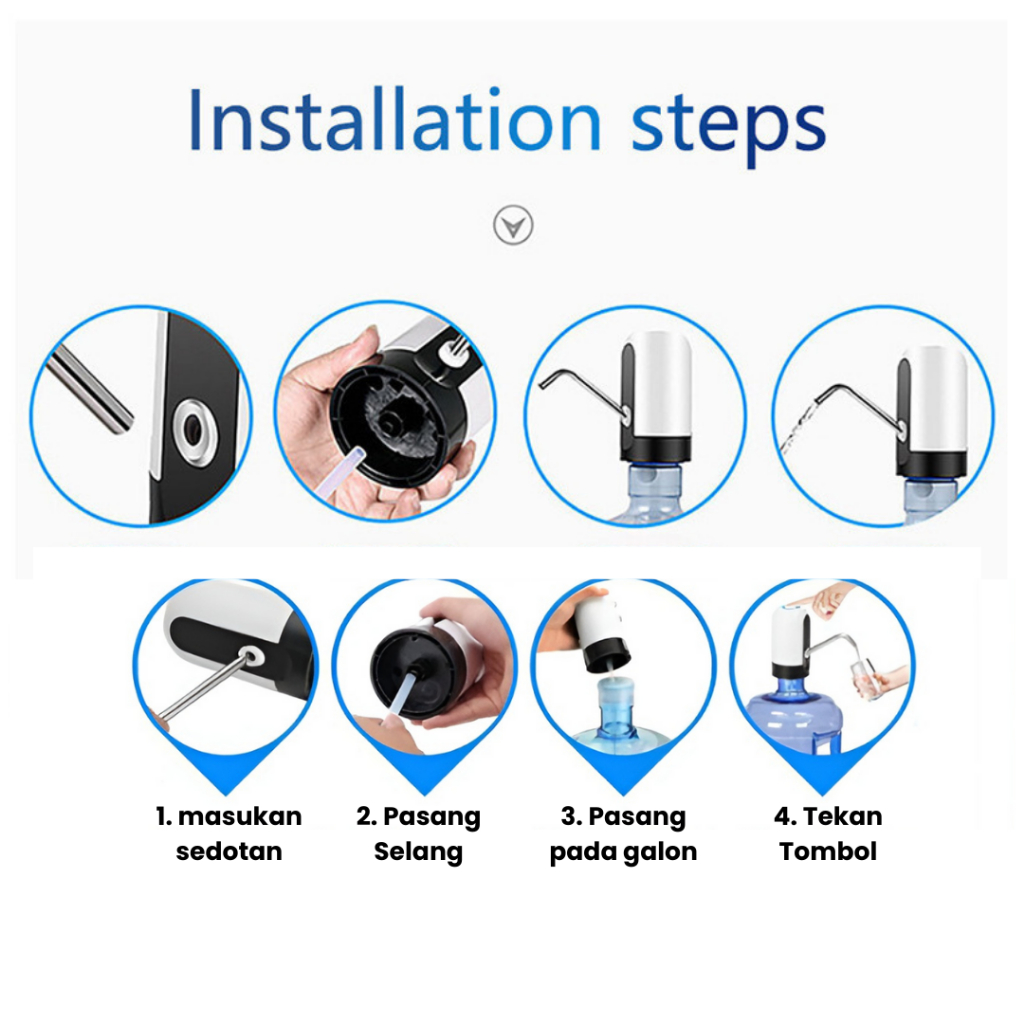 Installation steps

1. masukan sedotan

2. Pasang Selang

3. Pasang pada galon

4. Tekan Tombol