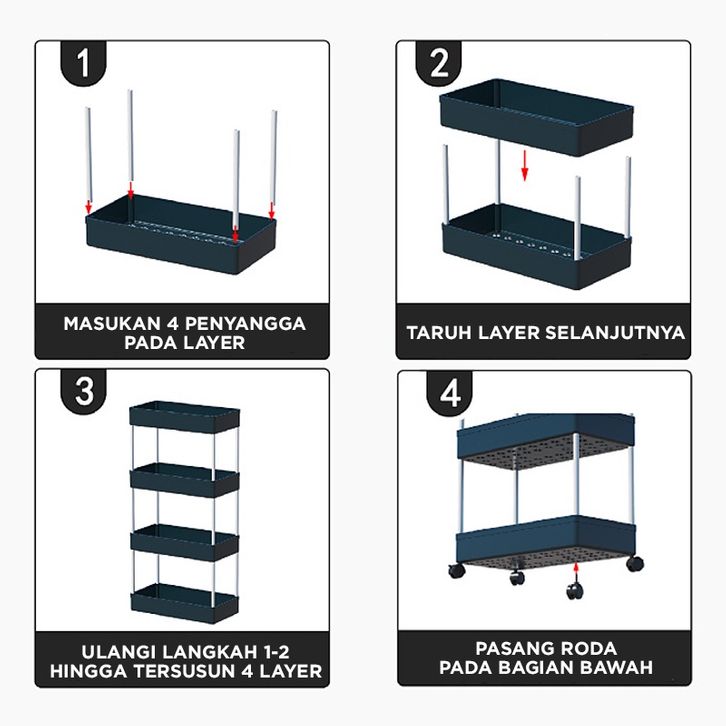 1

MASUKAN 4 PENYANGGA PADA LAYER

2

TARUH LAYER SELANJUTNYA

3

ULANGI LANGKAH 1-2 HINGGA TERSUSUN 4 LAYER

4

PASANG RODA PADA BAGIAN BAWAH