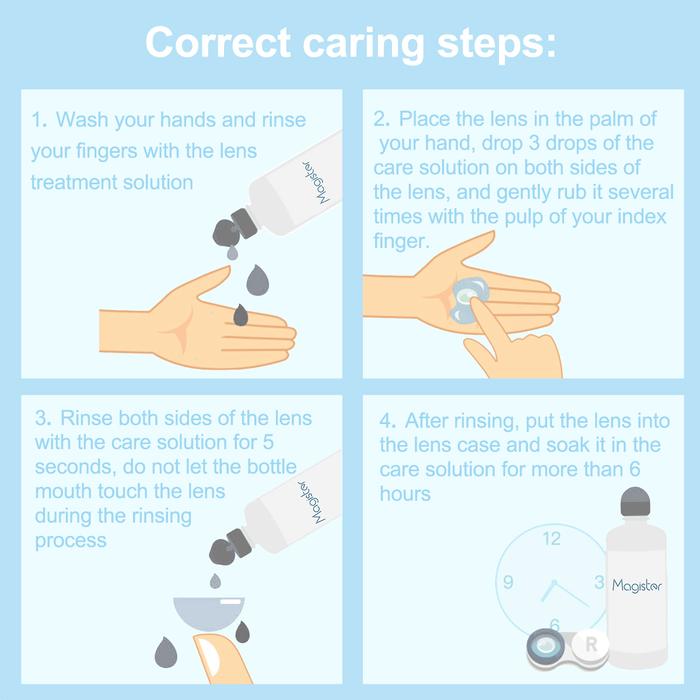 Correct caring steps:

1. Wash your hands and rinse your fingers with the lens treatment solution

Magister

2. Place the lens in the palm of your hand, drop 3 drops of the care solution on both sides of the lens, and gently rub it several times with the pulp of your index finger.

3. Rinse both sides of the lens with the care solution for 5 seconds, do not let the bottle mouth touch the lens during the rinsing process

Magister

4. After rinsing, put the lens into the lens case and soak it in the care solution for more than 6 hours

12
9
3
6

Magister

R