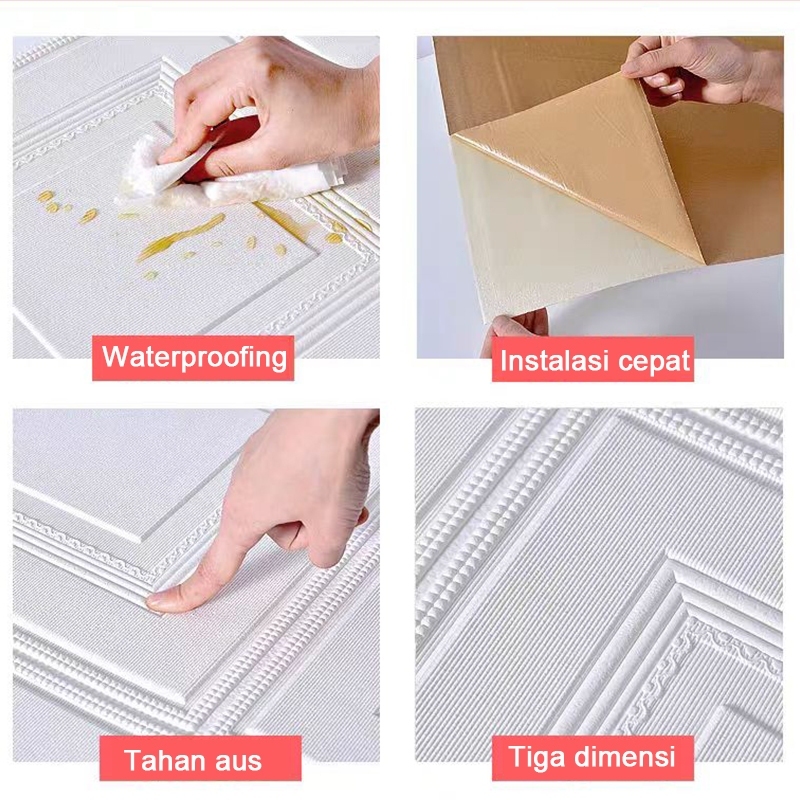 Waterproofing

Instalasi cepat

Tahan aus

Tiga dimensi