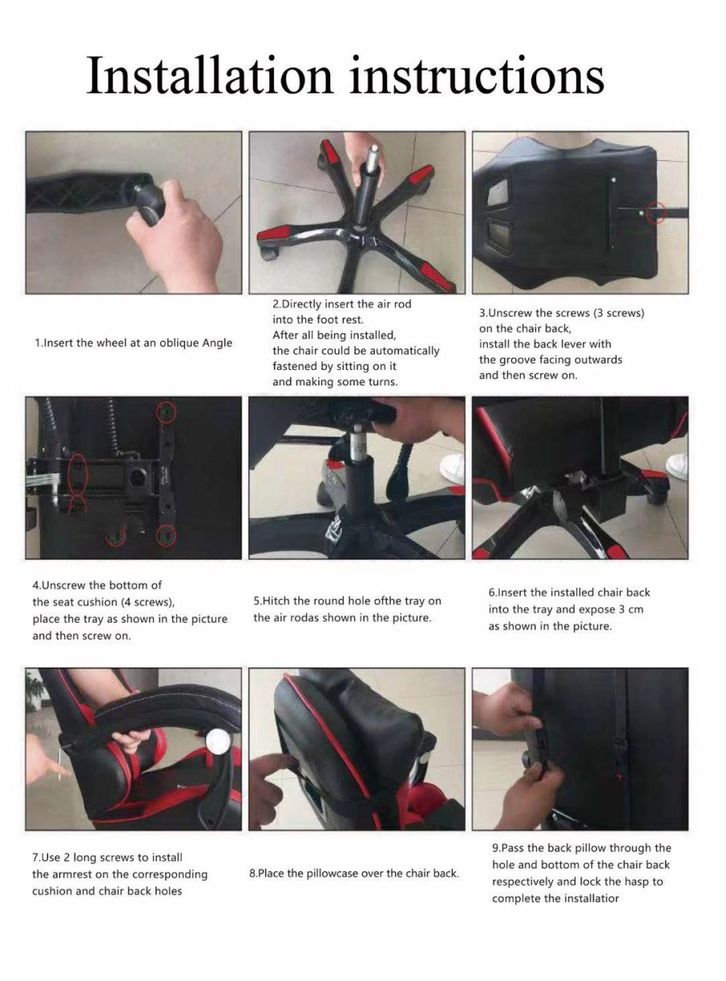 Installation instructions

1.Insert the wheel at an oblique Angle

2.Directly insert the air rod into the foot rest. After all being installed, the chair could be automatically fastened by sitting on it and making some turns.

3.Unscrew the screws (3 screws) on the chair back, install the back lever with the groove facing outwards and then screw on.

4.Unscrew the bottom of the seat cushion (4 screws), place the tray as shown in the picture and then screw on.

5.Hitch the round hole ofthe tray on the air rodas shown in the picture.

6.Insert the installed chair back into the tray and expose 3 cm as shown in the picture.

7.Use 2 long screws to install the armrest on the corresponding cushion and chair back holes

8.Place the pillowcase over the chair back.

9.Pass the back pillow through the hole and bottom of the chair back respectively and lock the hasp to complete the installatior