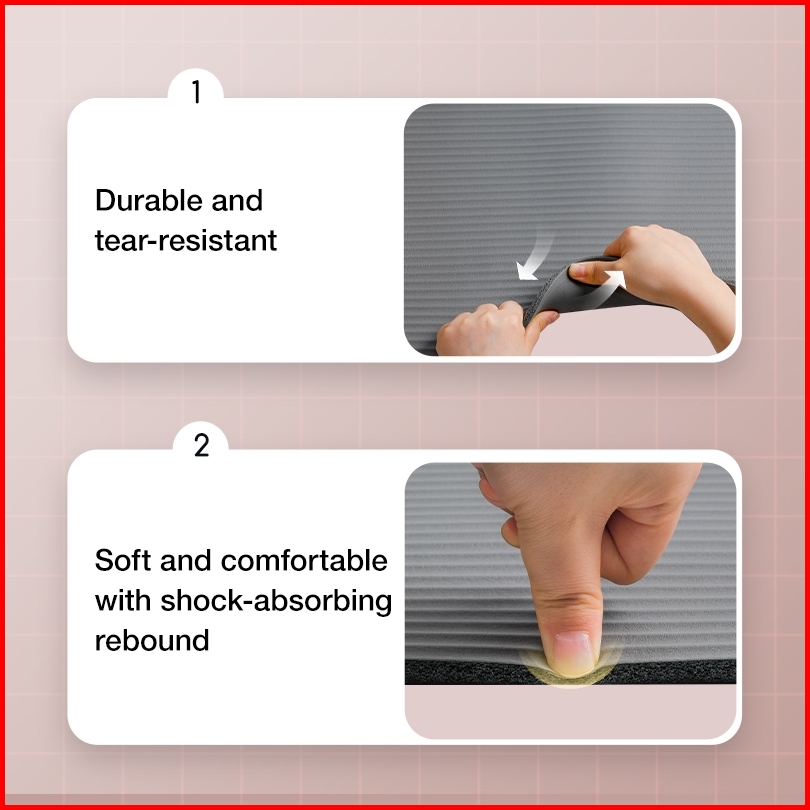 1

Durable and tear-resistant

2

Soft and comfortable with shock-absorbing rebound