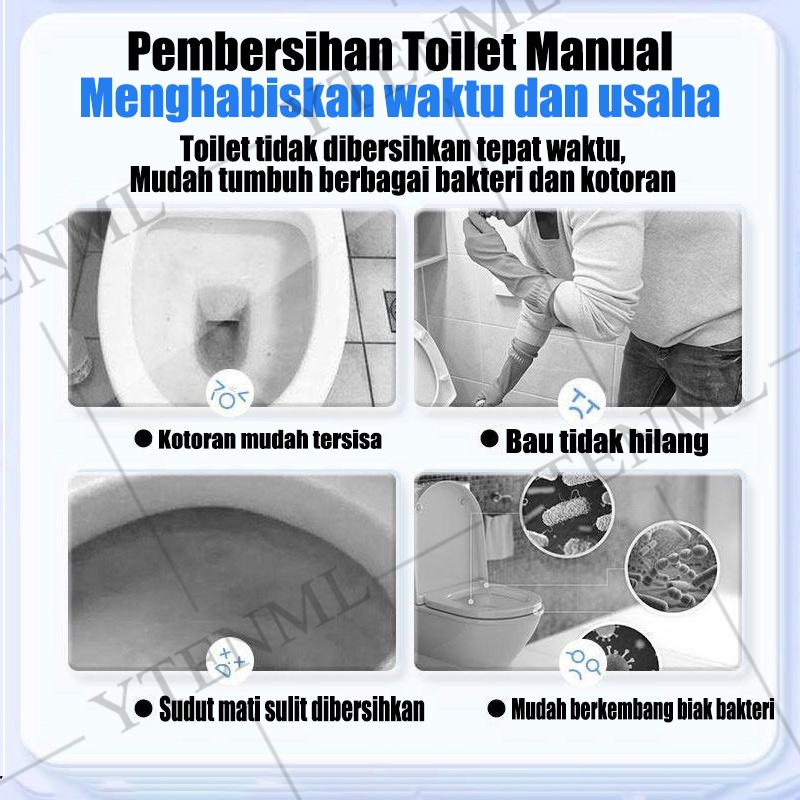 Pembersihan Toilet Manual
Menghabiskan waktu dan usaha
Toilet tidak dibersihkan tepat waktu, Mudah tumbuh berbagai bakteri dan kotoran

● Kotoran mudah tersisa

● Bau tidak hilang

● Sudut mati sulit dibersihkan

● Mudah berkembang biak bakteri

YTENML