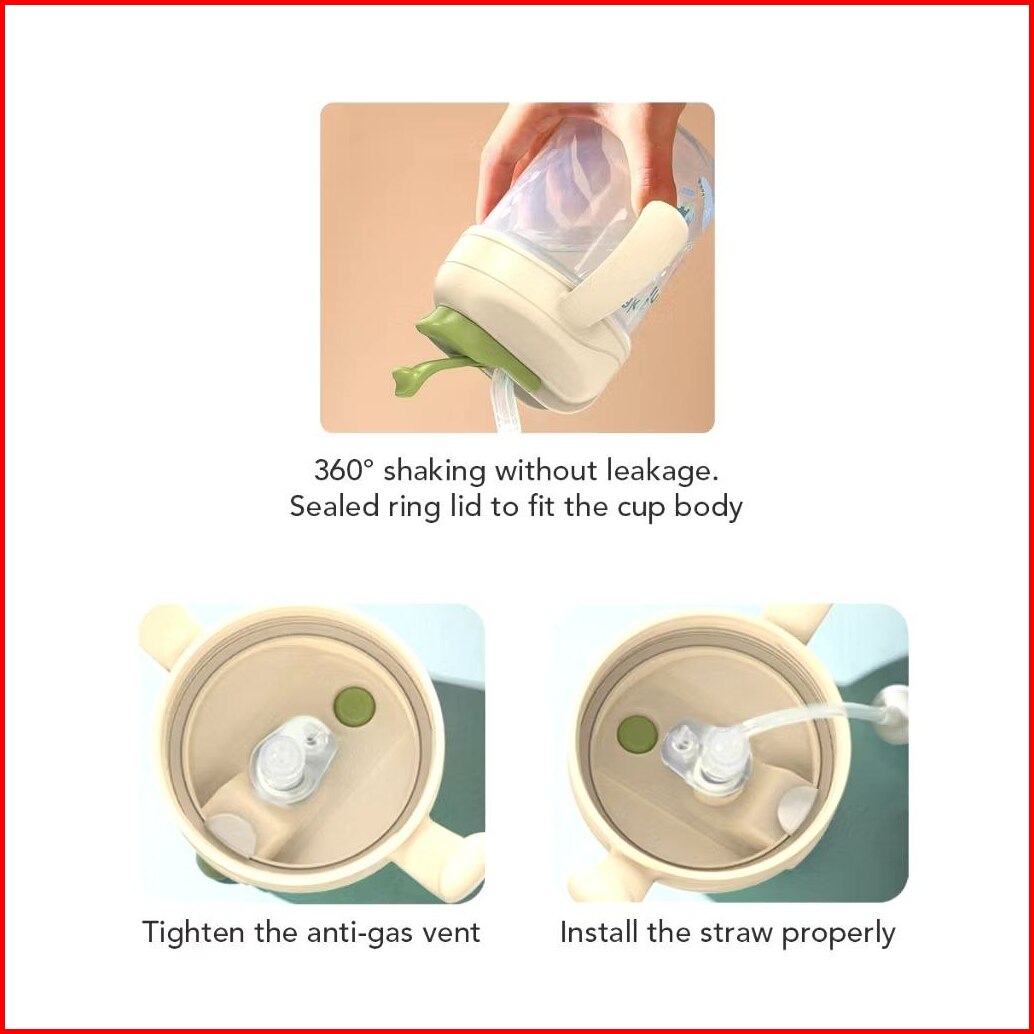 360° shaking without leakage.
Sealed ring lid to fit the cup body

Tighten the anti-gas vent

Install the straw properly