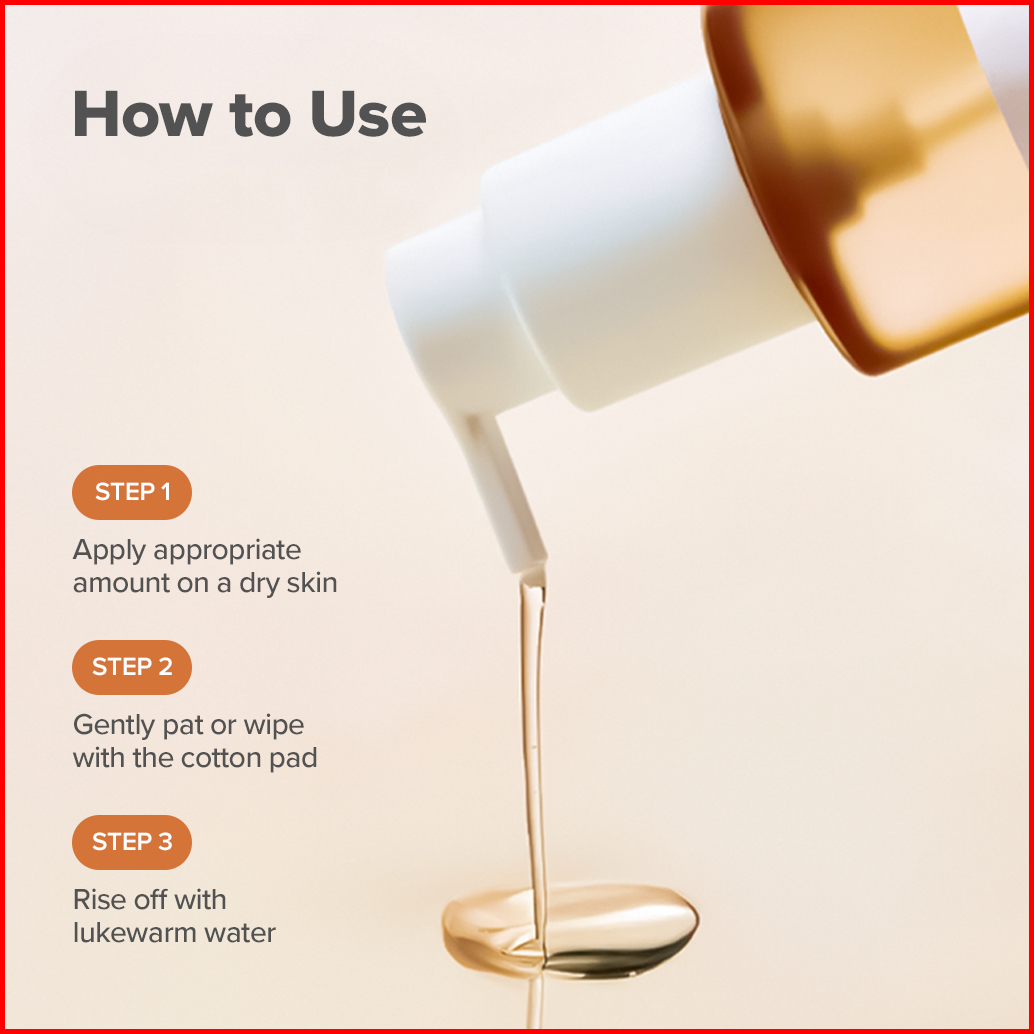 How to Use

STEP 1

Apply appropriate amount on a dry skin

STEP 2

Gently pat or wipe with the cotton pad

STEP 3

Rise off with lukewarm water