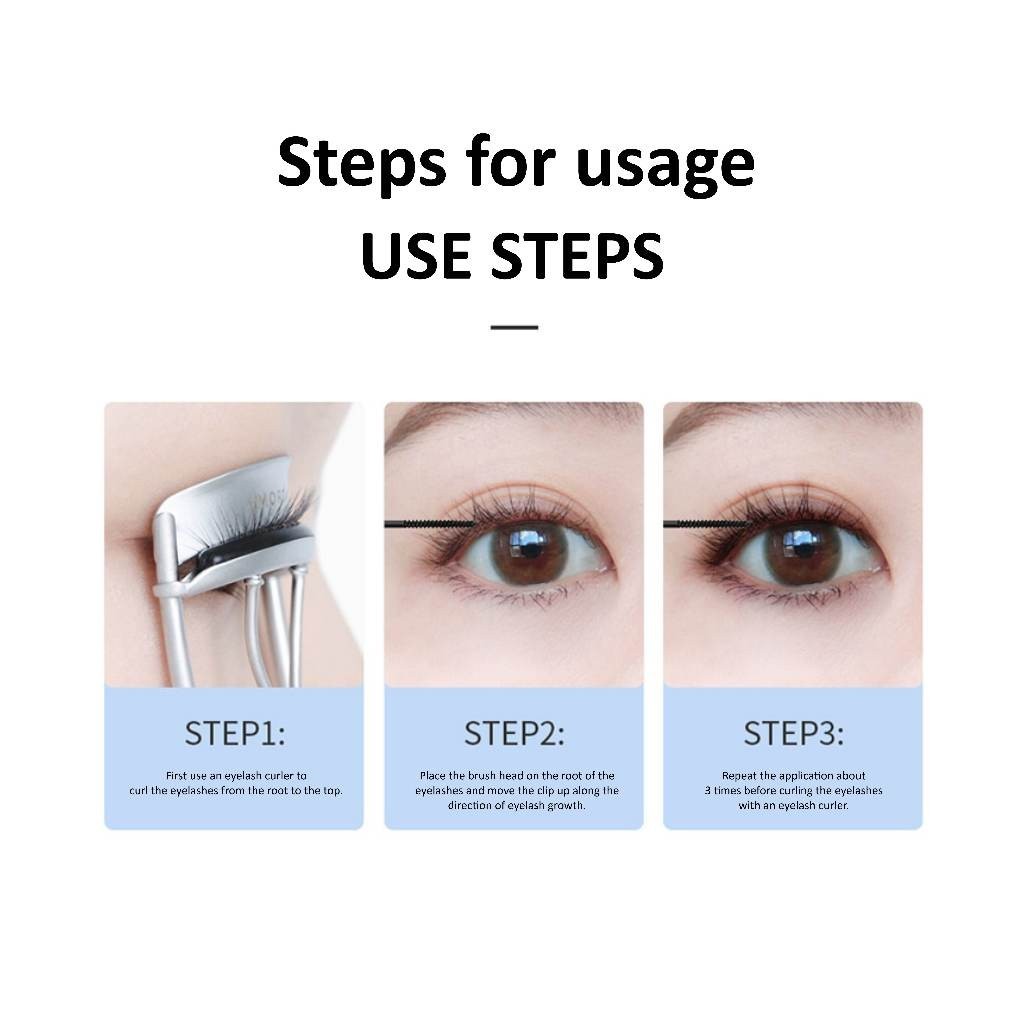 Steps for usage
USE STEPS

STEP1:

First use an eyelash curler to curl the eyelashes from the root to the top.

STEP2:

Place the brush head on the root of the eyelashes and move the clip up along the direction of eyelash growth.

STEP3:

Repeat the application about 3 times before curling the eyelashes with an eyelash curler.