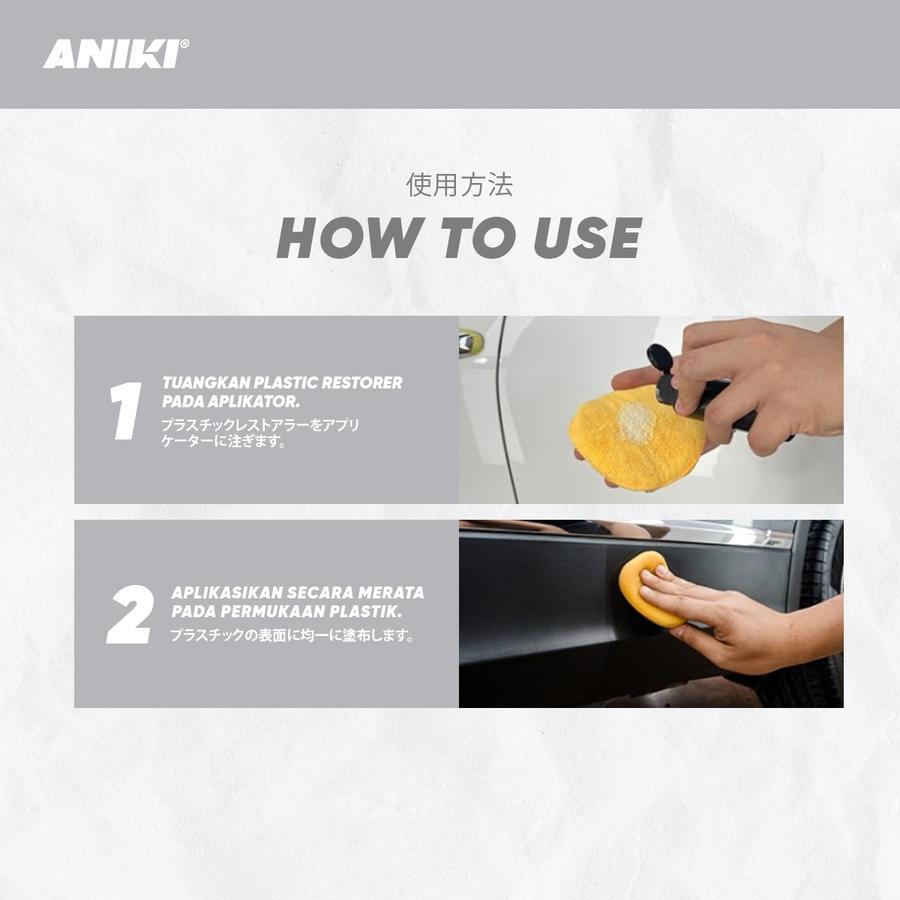 ANIKI®

使用方法
HOW TO USE

1
TUANGKAN PLASTIC RESTORER PADA APLIKATOR.
プラスチックレストアラーをアプリケーターに注ぎます。

2
APLIKASIKAN SECARA MERATA PADA PERMUKAAN PLASTIK.
プラスチックの表面に均一に塗布します。