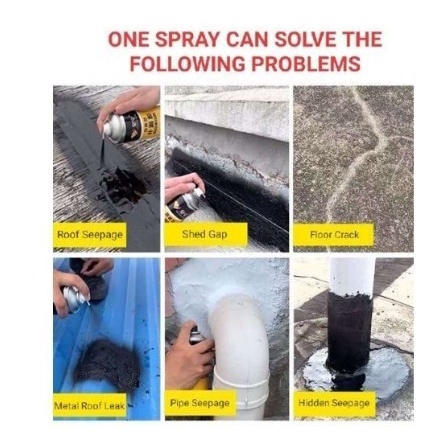 ONE SPRAY CAN SOLVE THE FOLLOWING PROBLEMS

Roof Seepage

Shed Gap

Floor Crack

Metal Roof Leak

Pipe Seepage

Hidden Seepage