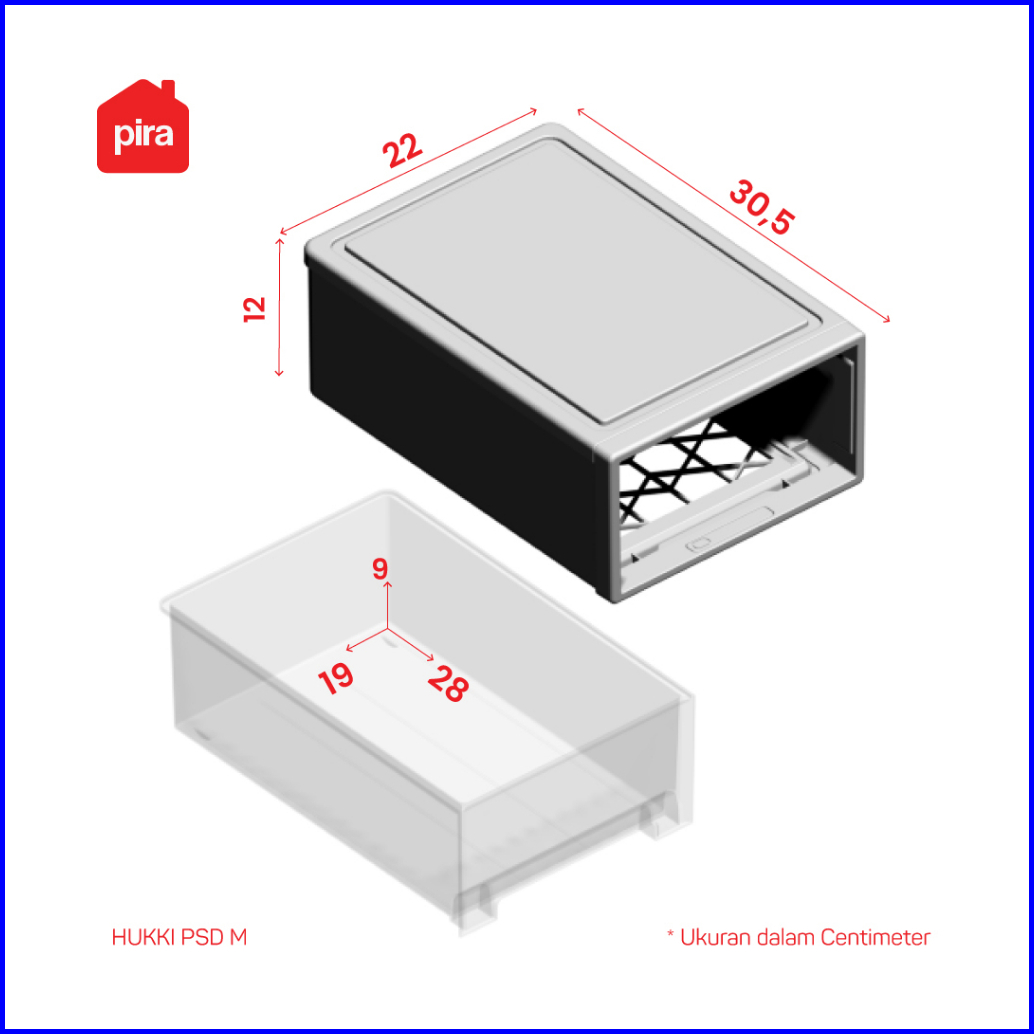 pira

22

30,5

12

9

19

28

HUKKI PSD M

* Ukuran dalam Centimeter