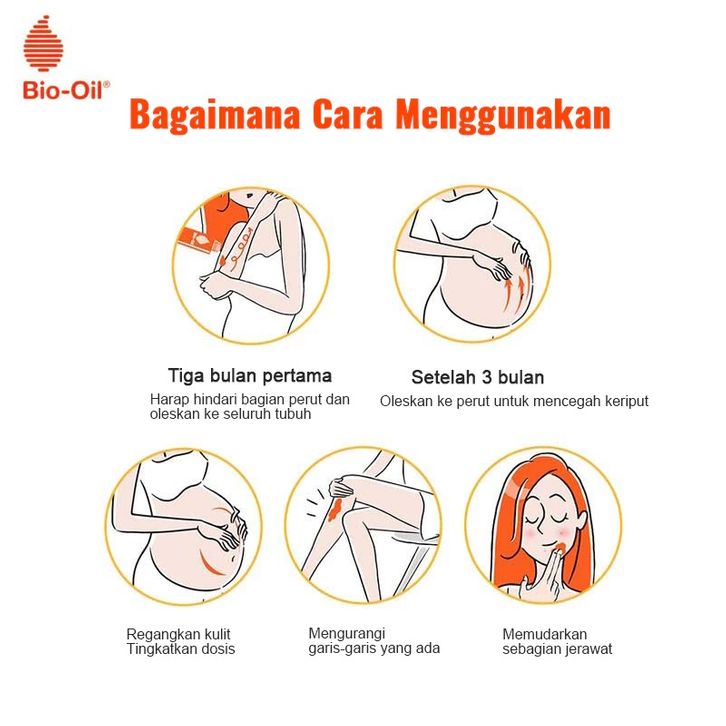 Bio-Oil®

Bagaimana Cara Menggunakan

Tiga bulan pertama
Harap hindari bagian perut dan oleskan ke seluruh tubuh

Setelah 3 bulan
Oleskan ke perut untuk mencegah keriput

Regangkan kulit
Tingkatkan dosis

Mengurangi
garis-garis yang ada

Memudarkan
sebagian jerawat