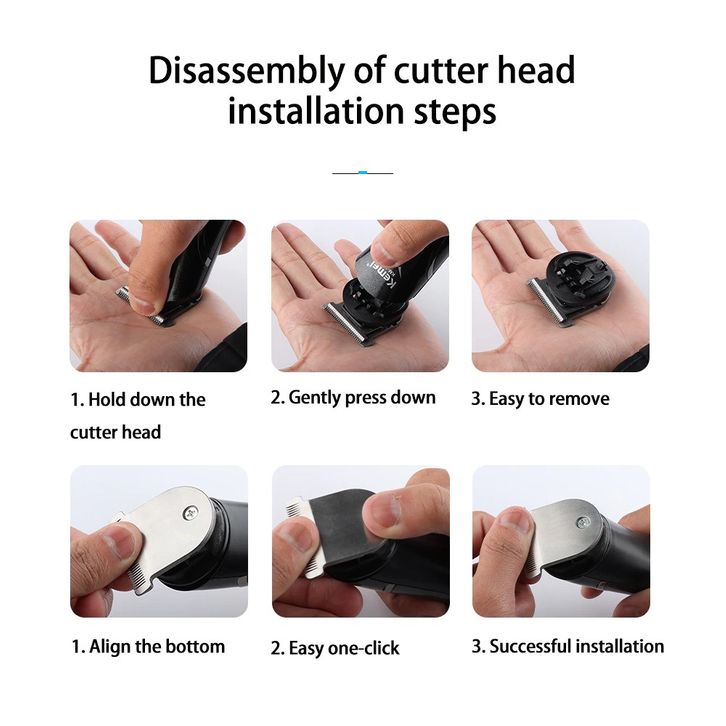 Disassembly of cutter head installation steps

Kemei

1. Hold down the cutter head

2. Gently press down

3. Easy to remove

1. Align the bottom

2. Easy one-click

3. Successful installation