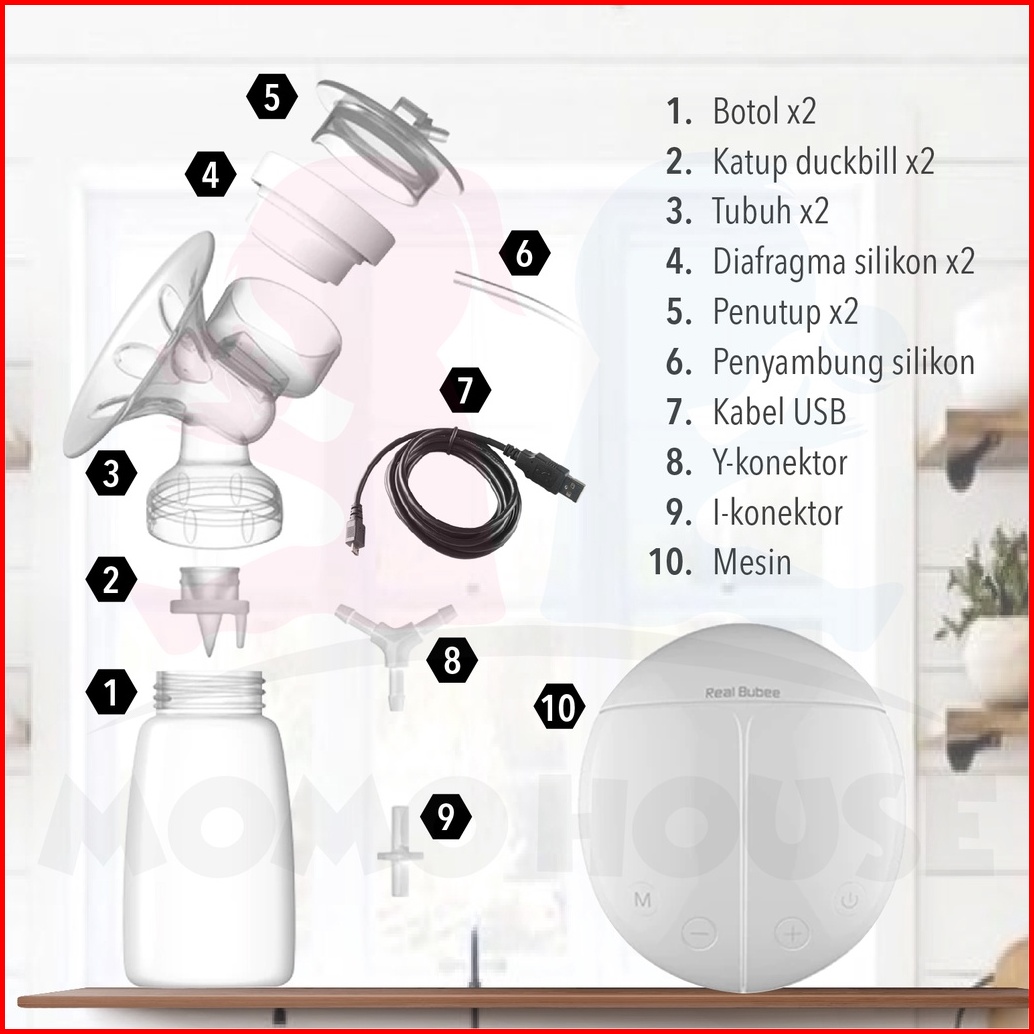 5
4
6
3
7
2
8
1
10
9

1. Botol x2
2. Katup duckbill x2
3. Tubuh x2
4. Diafragma silikon x2
5. Penutup x2
6. Penyambung silikon
7. Kabel USB
8. Y-konektor
9. I-konektor
10. Mesin

Real Bubee
M

MOMOHOUSE