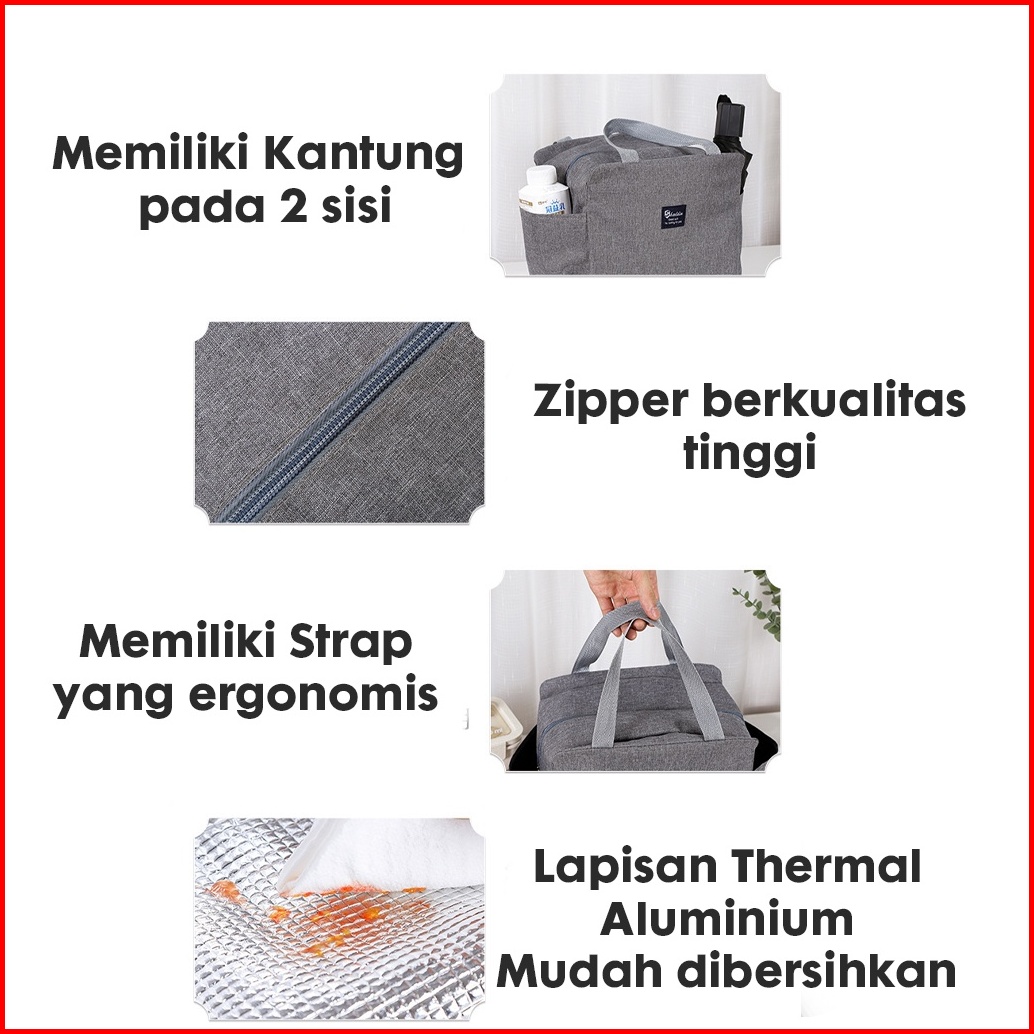 Memiliki Kantung pada 2 sisi

Zipper berkualitas tinggi

Memiliki Strap yang ergonomis

Lapisan Thermal Aluminium Mudah dibersihkan