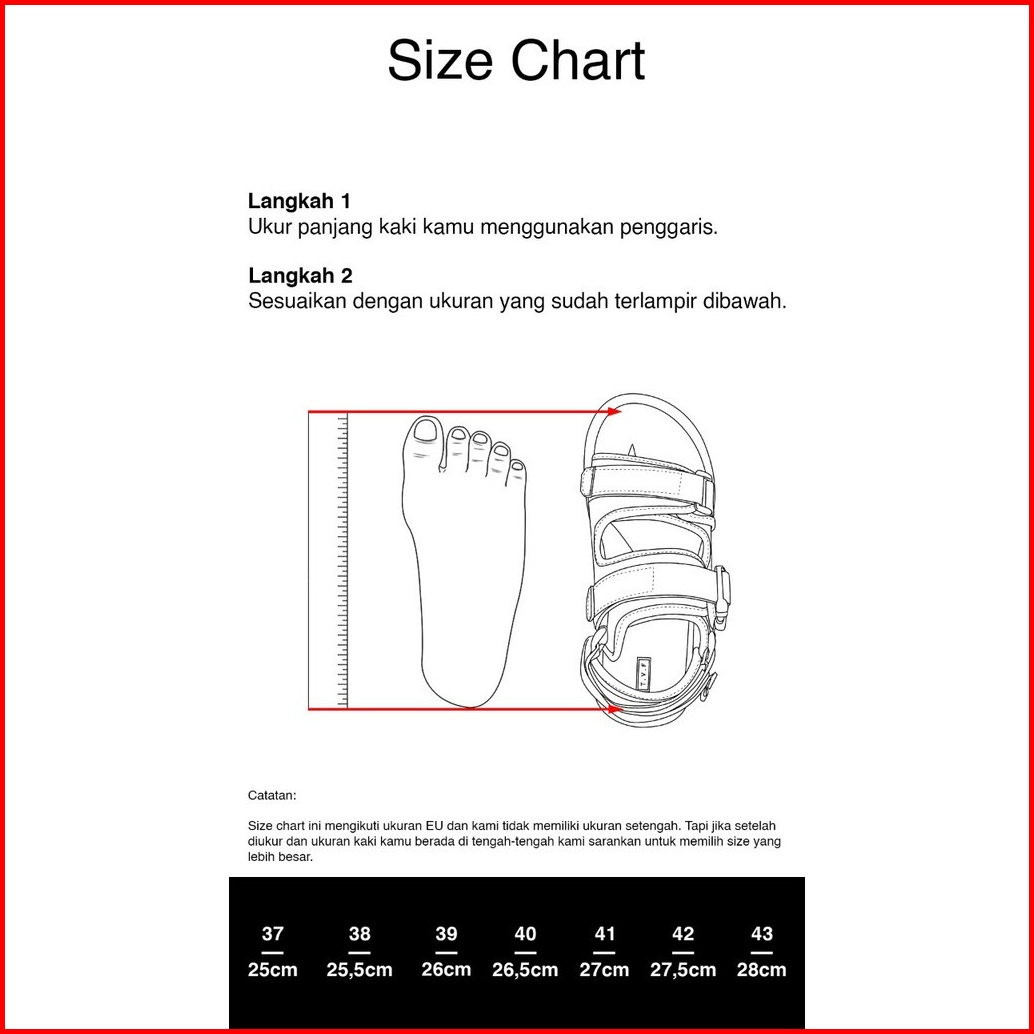 Size Chart

**Langkah 1**
Ukur panjang kaki kamu menggunakan penggaris.

**Langkah 2**
Sesuaikan dengan ukuran yang sudah terlampir dibawah.

T.V.F

Catatan:

Size chart ini mengikuti ukuran EU dan kami tidak memiliki ukuran setengah. Tapi jika setelah diukur dan ukuran kaki kamu berada di tengah-tengah kami sarankan untuk memilih size yang lebih besar.

| 37 | 38 | 39 | 40 | 41 | 42 | 43 |
|---|---|---|---|---|---|---|
| 25cm | 25,5cm | 26cm | 26,5cm | 27cm | 27,5cm | 28cm |