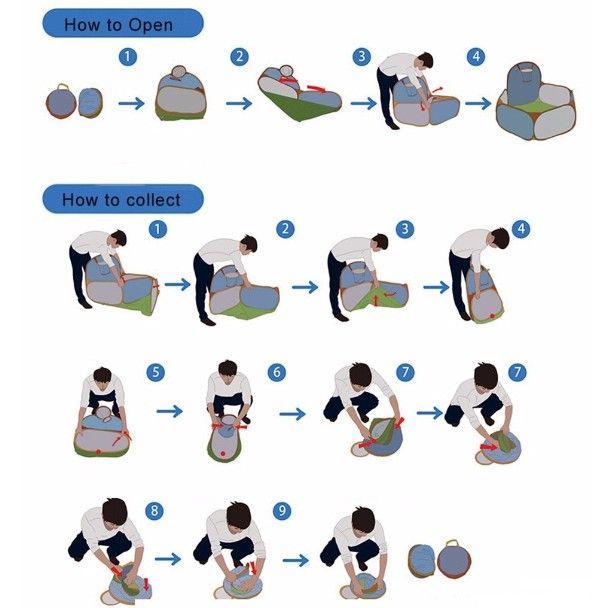 How to Open

1 2 3 4

How to collect

1 2 3 4

5 6 7 7

8 9