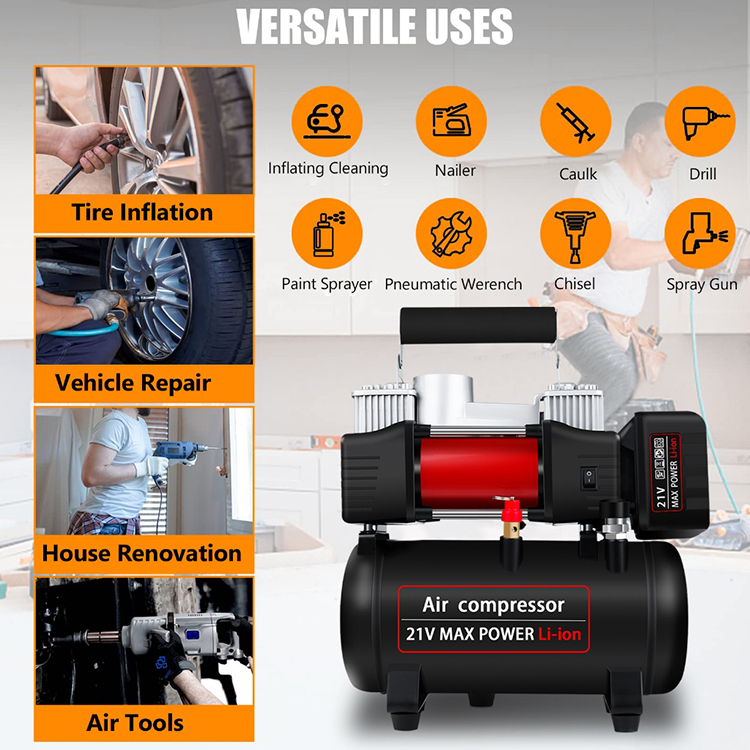 VERSATILE USES

Tire Inflation

Vehicle Repair

House Renovation

Air Tools

Inflating Cleaning

Nailer

Caulk

Drill

Paint Sprayer

Pneumatic Werench

Chisel

Spray Gun

21V MAX POWER Li-ion

Air compressor
21V MAX POWER Li-ion