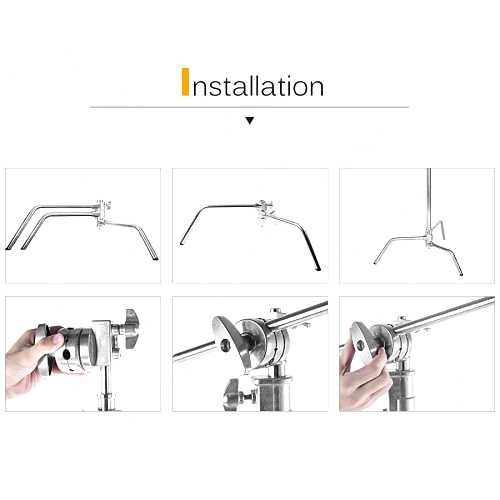 Installation