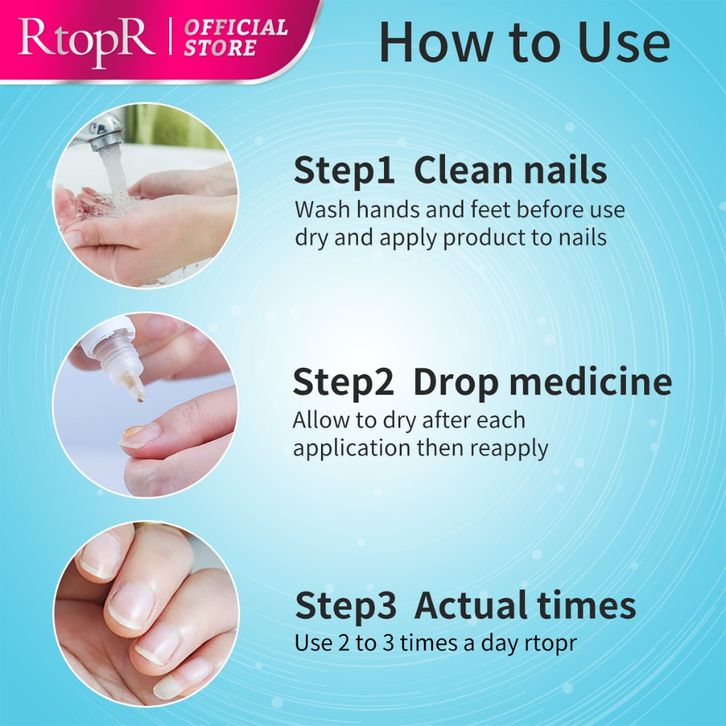 RtopR | OFFICIAL STORE

How to Use

Step1 Clean nails
Wash hands and feet before use dry and apply product to nails

Step2 Drop medicine
Allow to dry after each application then reapply

Step3 Actual times
Use 2 to 3 times a day rtopr