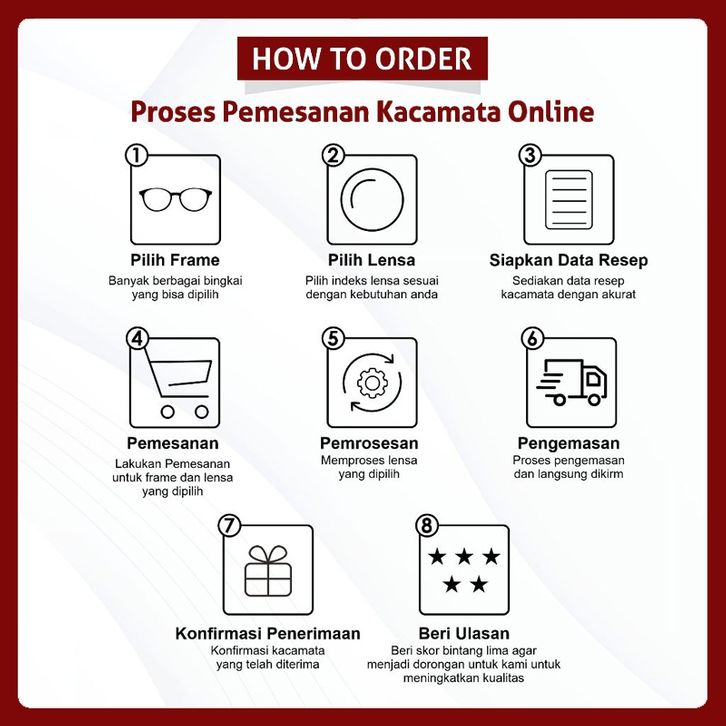 HOW TO ORDER

Proses Pemesanan Kacamata Online

1
Pilih Frame
Banyak berbagai bingkai yang bisa dipilih

2
Pilih Lensa
Pilih indeks lensa sesuai dengan kebutuhan anda

3
Siapkan Data Resep
Sediakan data resep kacamata dengan akurat

4
Pemesanan
Lakukan Pemesanan untuk frame dan lensa yang dipilih

5
Pemrosesan
Memproses lensa yang dipilih

6
Pengemasan
Proses pengemasan dan langsung dikirm

7
Konfirmasi Penerimaan
Konfirmasi kacamata yang telah diterima

8
Beri Ulasan
Beri skor bintang lima agar menjadi dorongan untuk kami untuk meningkatkan kualitas