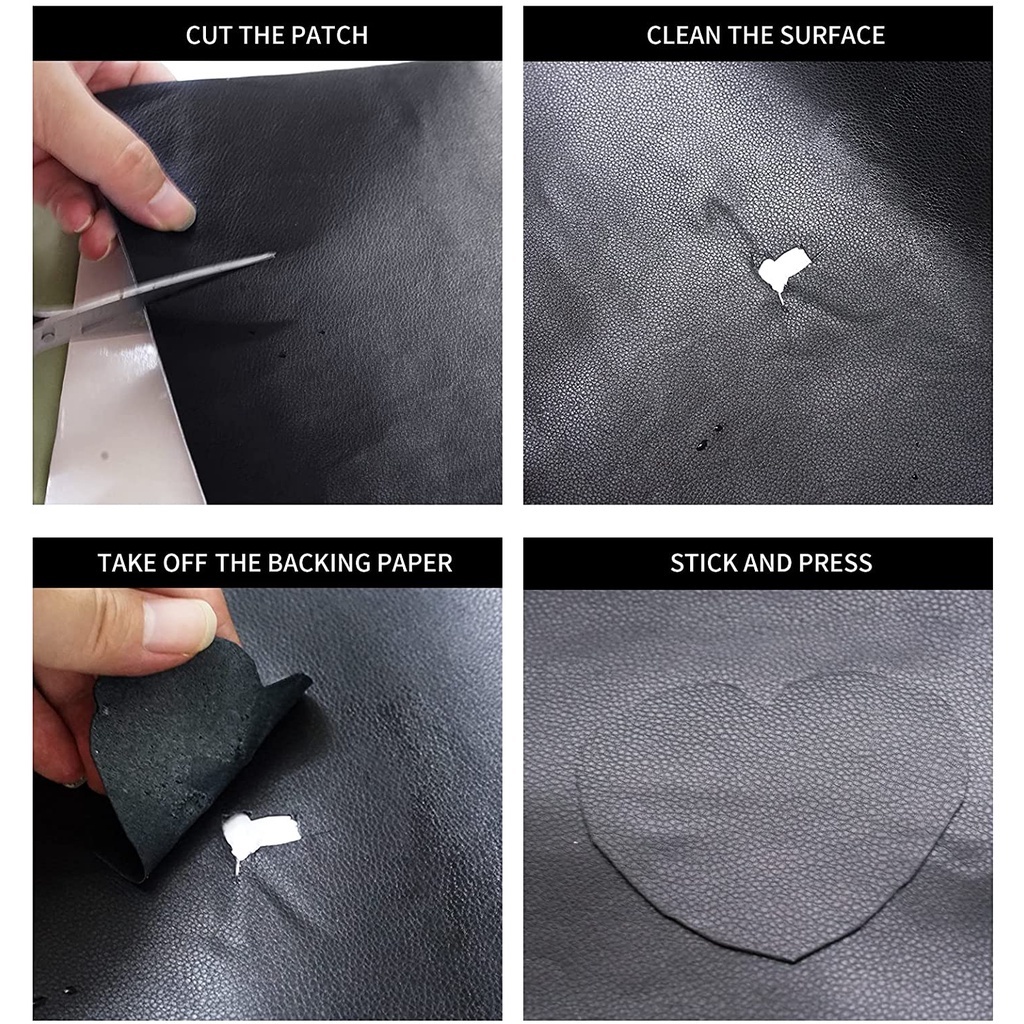 CUT THE PATCH

CLEAN THE SURFACE

TAKE OFF THE BACKING PAPER

STICK AND PRESS