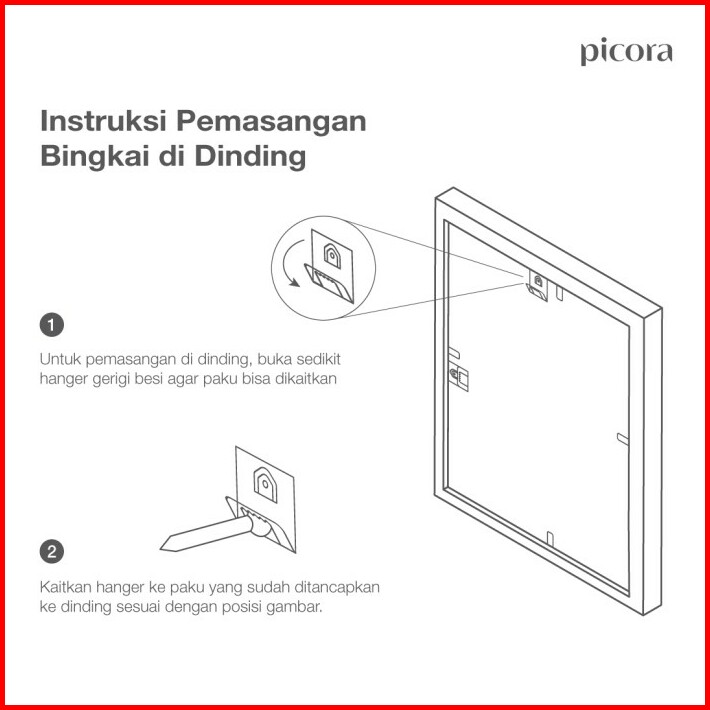 picora

Instruksi Pemasangan Bingkai di Dinding

1

Untuk pemasangan di dinding, buka sedikit hanger gerigi besi agar paku bisa dikaitkan

2

Kaitkan hanger ke paku yang sudah ditancapkan ke dinding sesuai dengan posisi gambar.