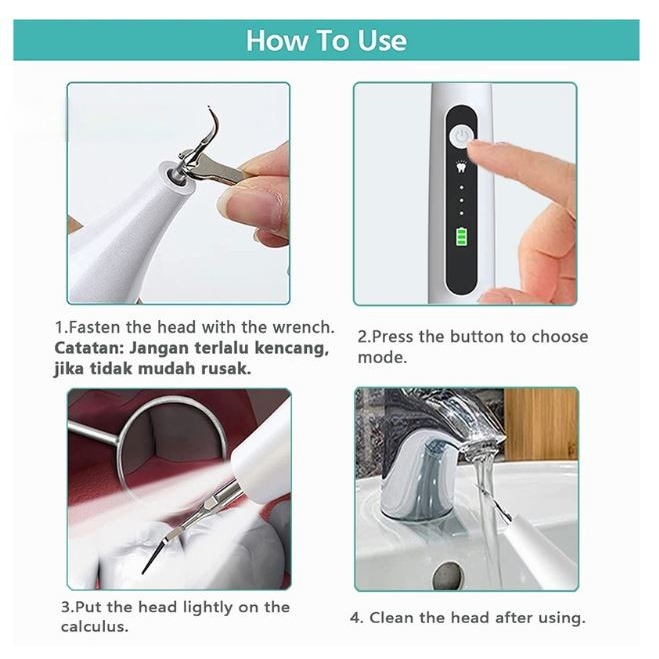 How To Use

1.Fasten the head with the wrench.
Catatan: Jangan terlalu kencang, jika tidak mudah rusak.

2.Press the button to choose mode.

3.Put the head lightly on the calculus.

4. Clean the head after using.