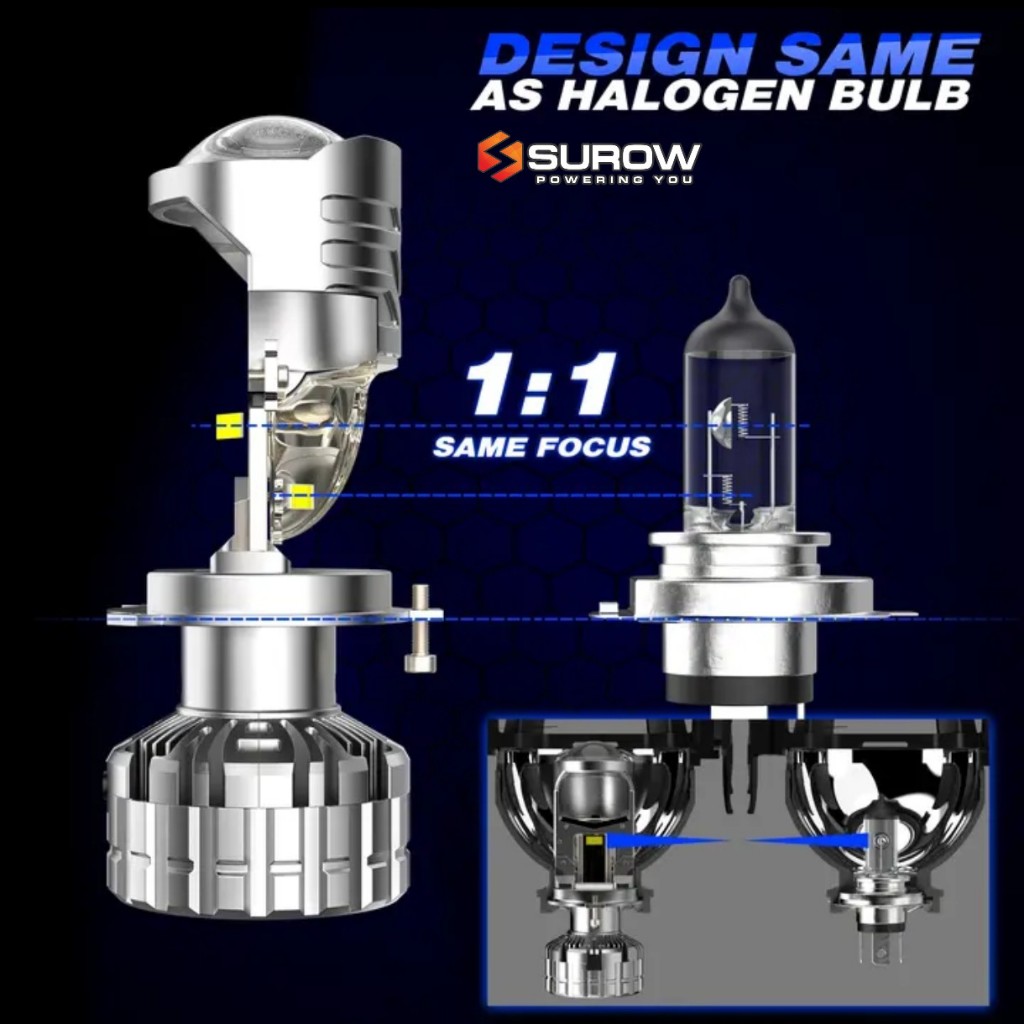 DESIGN SAME
AS HALOGEN BULB

SUROW
POWERING YOU

1:1
SAME FOCUS