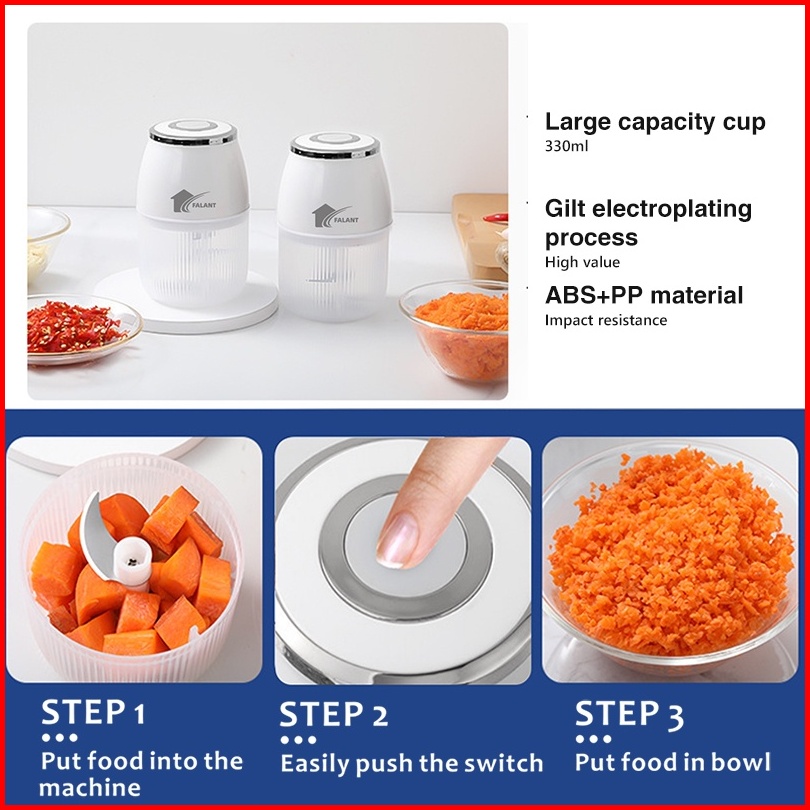 FALANT

FALANT

Large capacity cup
330ml

Gilt electroplating process
High value

ABS+PP material
Impact resistance

STEP 1
Put food into the machine

STEP 2
Easily push the switch

STEP 3
Put food in bowl