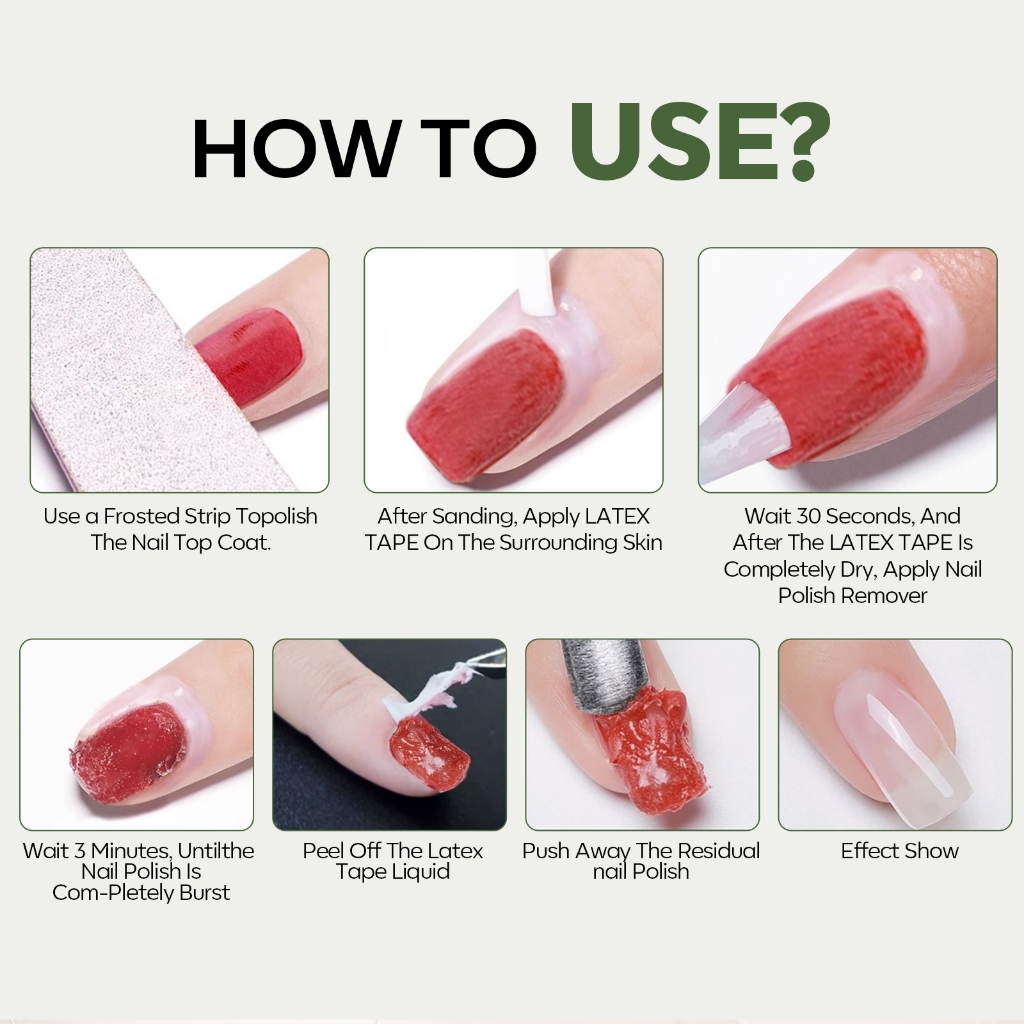 HOW TO USE?

Use a Frosted Strip Topolish The Nail Top Coat.

After Sanding, Apply LATEX TAPE On The Surrounding Skin

Wait 30 Seconds, And After The LATEX TAPE Is Completely Dry, Apply Nail Polish Remover

Wait 3 Minutes, Untilthe Nail Polish Is Com-Pletely Burst

Peel Off The Latex Tape Liquid

Push Away The Residual nail Polish

Effect Show