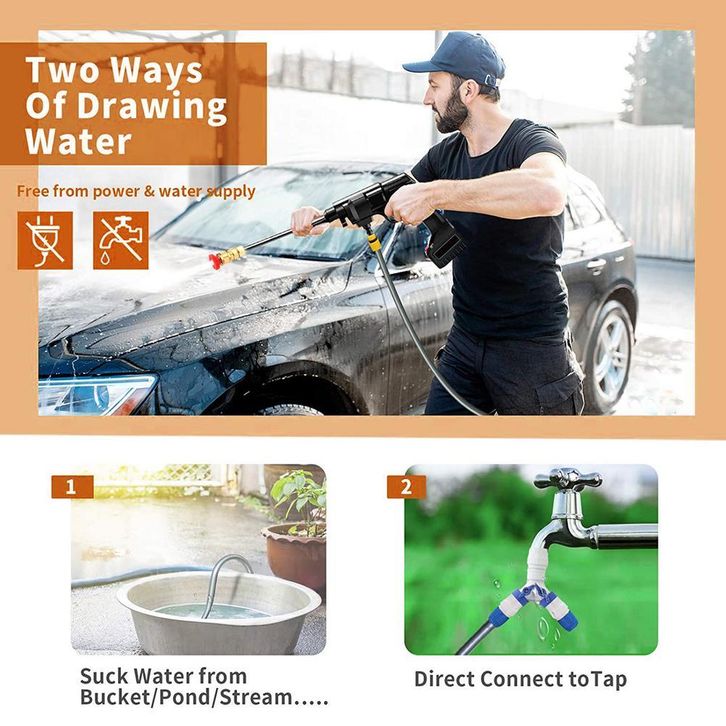 Two Ways Of Drawing Water

Free from power & water supply

1

Suck Water from Bucket/Pond/Stream.....

2

Direct Connect toTap